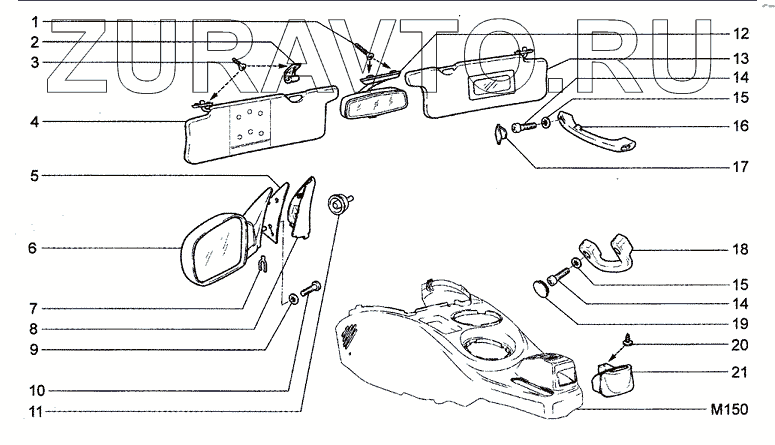 ZURAVTO.RU

1
2
3
4
5
6
7
8
9
10
11
12
13
14
15
16
17
18
15
14
19
20
21
M150