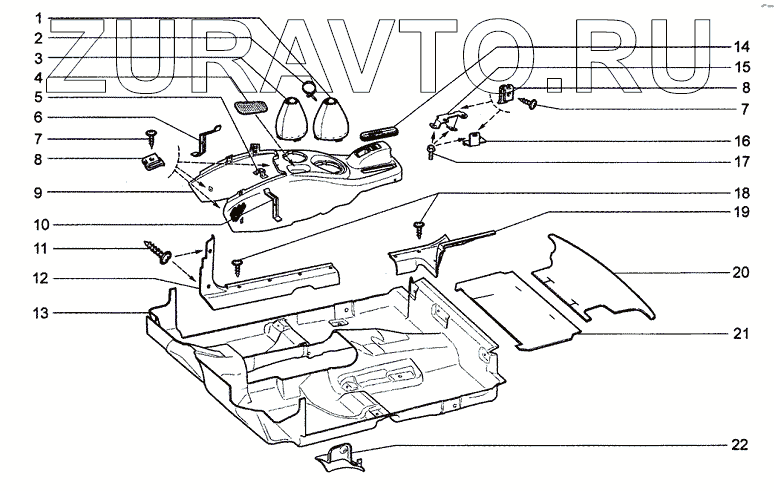 ZURAVTO.RU

1
2
3
4
5
6
7
8
9
10
11
12
13
14
15
8
7
16
17
18
19
20
21
22