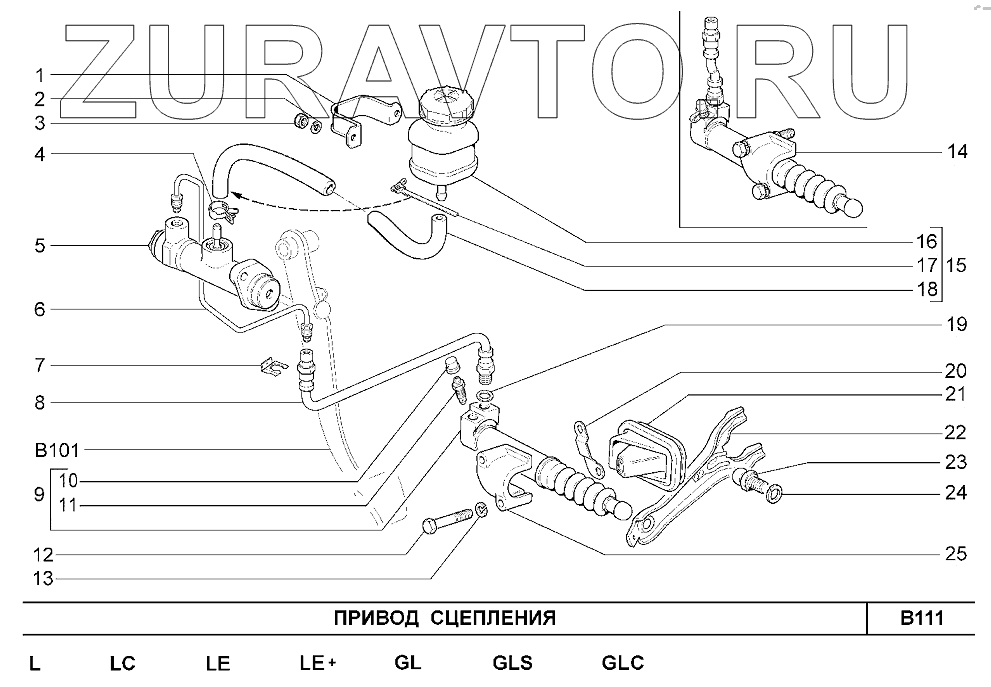 ZURAVTO.RU

1
2
3
4
5
6
7
8
B101
9
10
11
12
13
14
16
17
18
15
19
20
21
22
23
24
25

| ПРИВОД СЦЕПЛЕНИЯ | B111 |
|---|---|

L LC LE LE+ GL GLS GLC