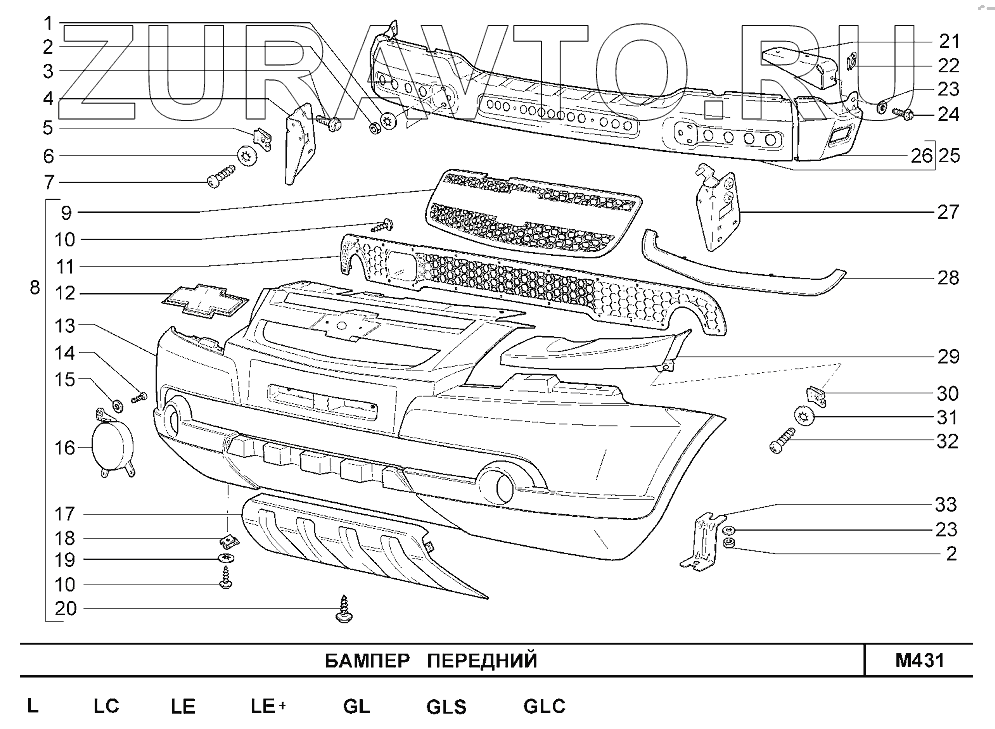 ZURAVTO.RU

1
2
3
4
5
6
7
8
9
10
11
12
13
14
15
16
17
18
19
10
20

21
22
23
24
26
25
27
28
29
30
31
32
33
23
2

БАМПЕР ПЕРЕДНИЙ

M431

L LC LE LE+ GL GLS GLC