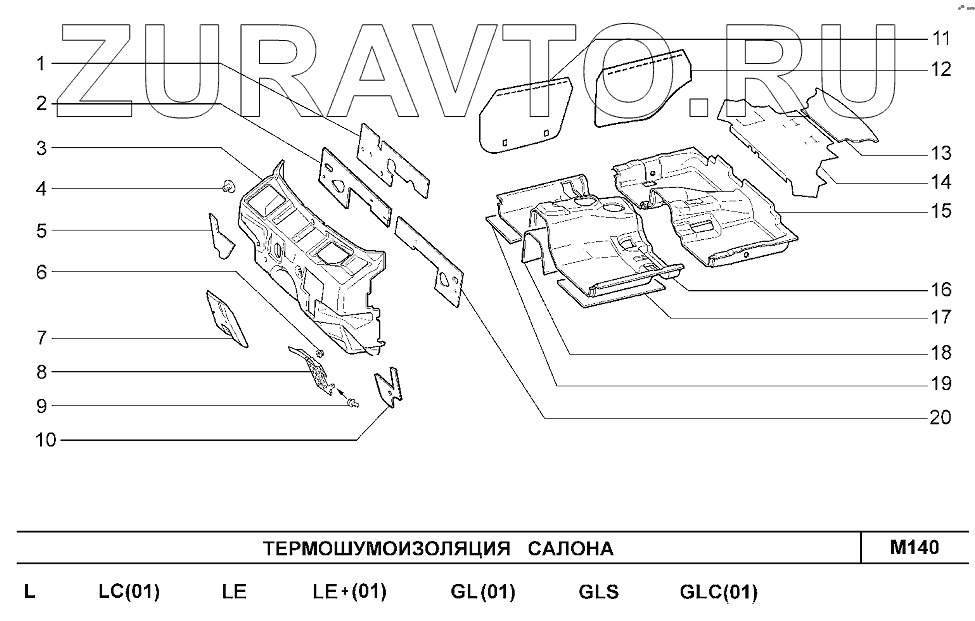 ZURAVTO.RU

1
2
3
4
5
6
7
8
9
10
11
12
13
14
15
16
17
18
19
20

ТЕРМОШУМОИЗОЛЯЦИЯ САЛОНА

M140

L LC(01) LE LE+(01) GL(01) GLS GLC(01)