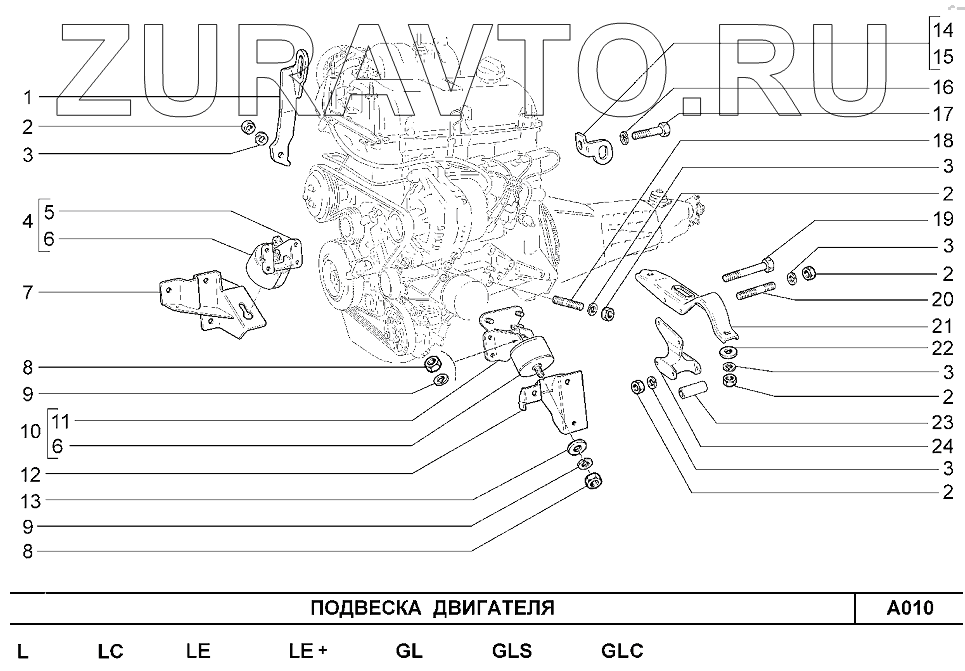 ZURAVTO.RU

1
2
3
4
5
6
7
8
9
10
11
6
12
13
9
8

14
15
16
17
18
3
2
19
3
2
20
21
22
3
2
23
24
3
2

ПОДВЕСКА ДВИГАТЕЛЯ
A010

L LC LE LE + GL GLS GLC