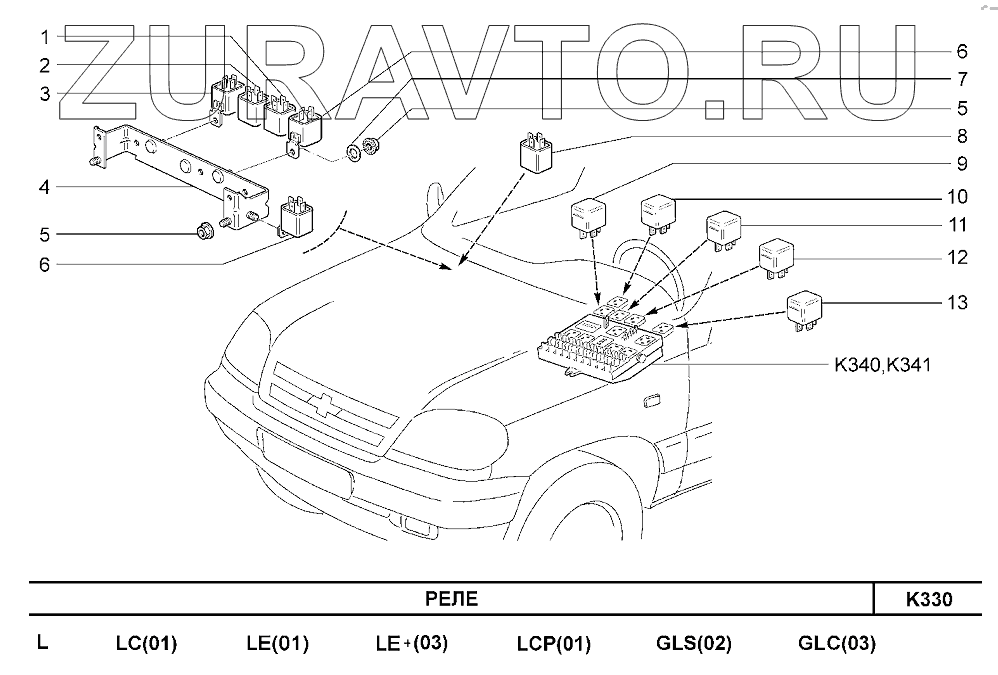 ZURAVTO.RU

1
2
3
4
5
6
6
7
5
8
9
10
11
12
13
K340,K341

| РЕЛЕ | K330 |
|---|---|

L LC(01) LE(01) LE+(03) LCP(01) GLS(02) GLC(03)