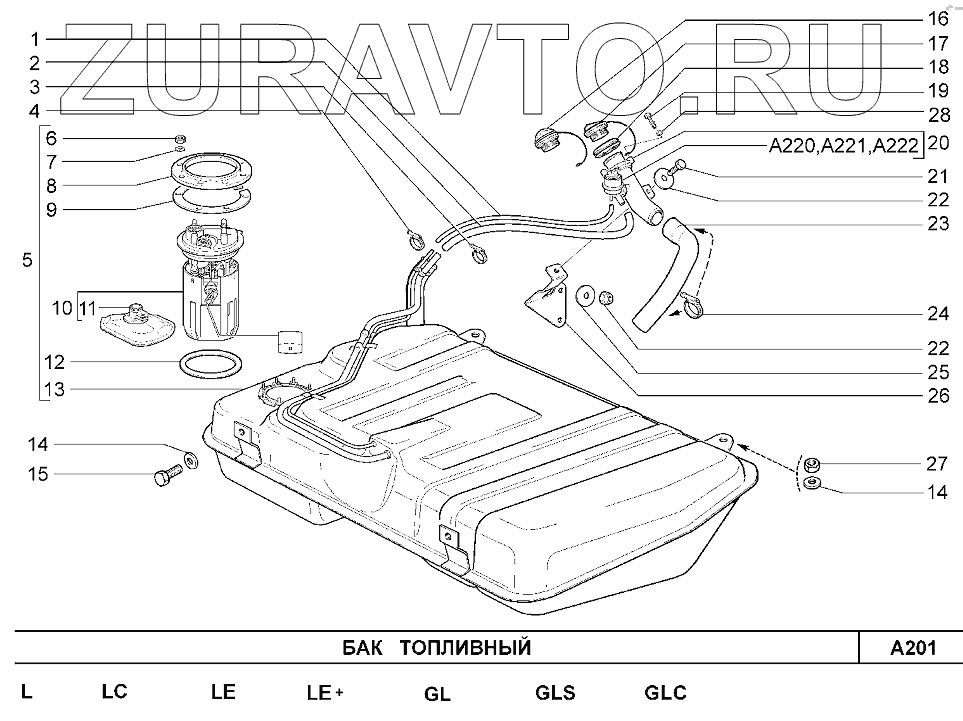 ZURAVTO.RU

1
2
3
4
5
6
7
8
9
10
11
12
13
14
15
16
17
18
19
28
A220,A221,A222
20
21
22
23
24
22
25
26
27
14

БАК ТОПЛИВНЫЙ
A201

L LC LE LE+ GL GLS GLC