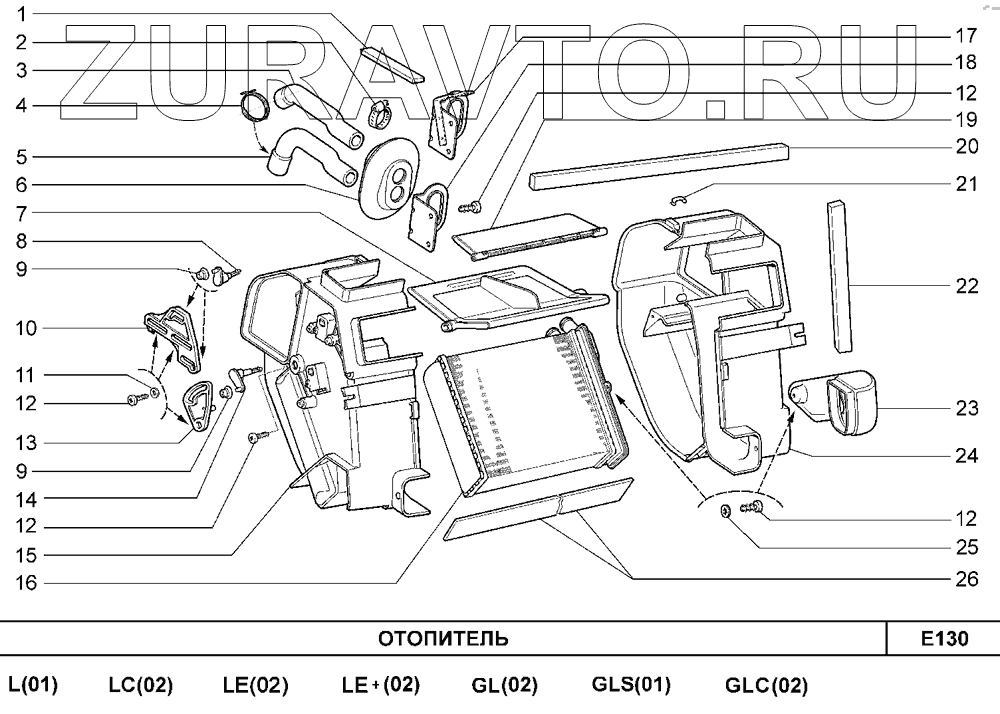 ZURAVTO.RU

1
2
3
4
5
6
7
8
9
10
11
12
13
9
14
12
15
16

17
18
12
19
20
21
22
23
24
12
25
26

ОТОПИТЕЛЬ

E130

L(01) LC(02) LE(02) LE+(02) GL(02) GLS(01) GLC(02)