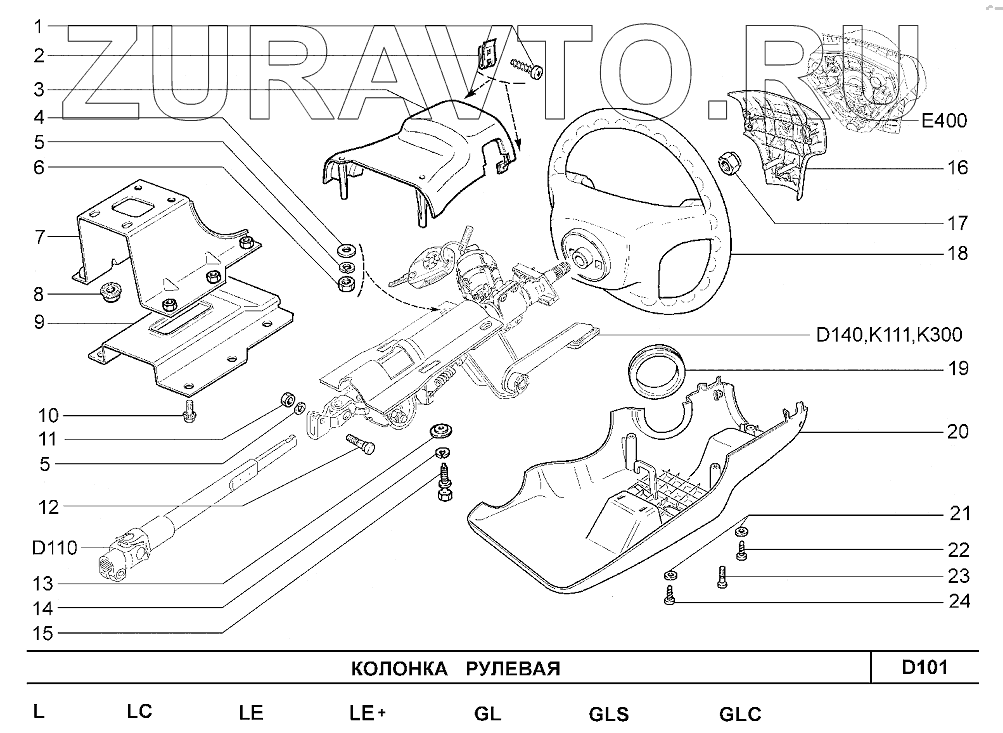 ZURAVTO.RU

1
2
3
4
5
6
7
8
9
10
11
5
12
D110
13
14
15

E400
16
17
18
D140,K111,K300
19
20
21
22
23
24

КОЛОНКА РУЛЕВАЯ

D101

L LC LE LE+ GL GLS GLC