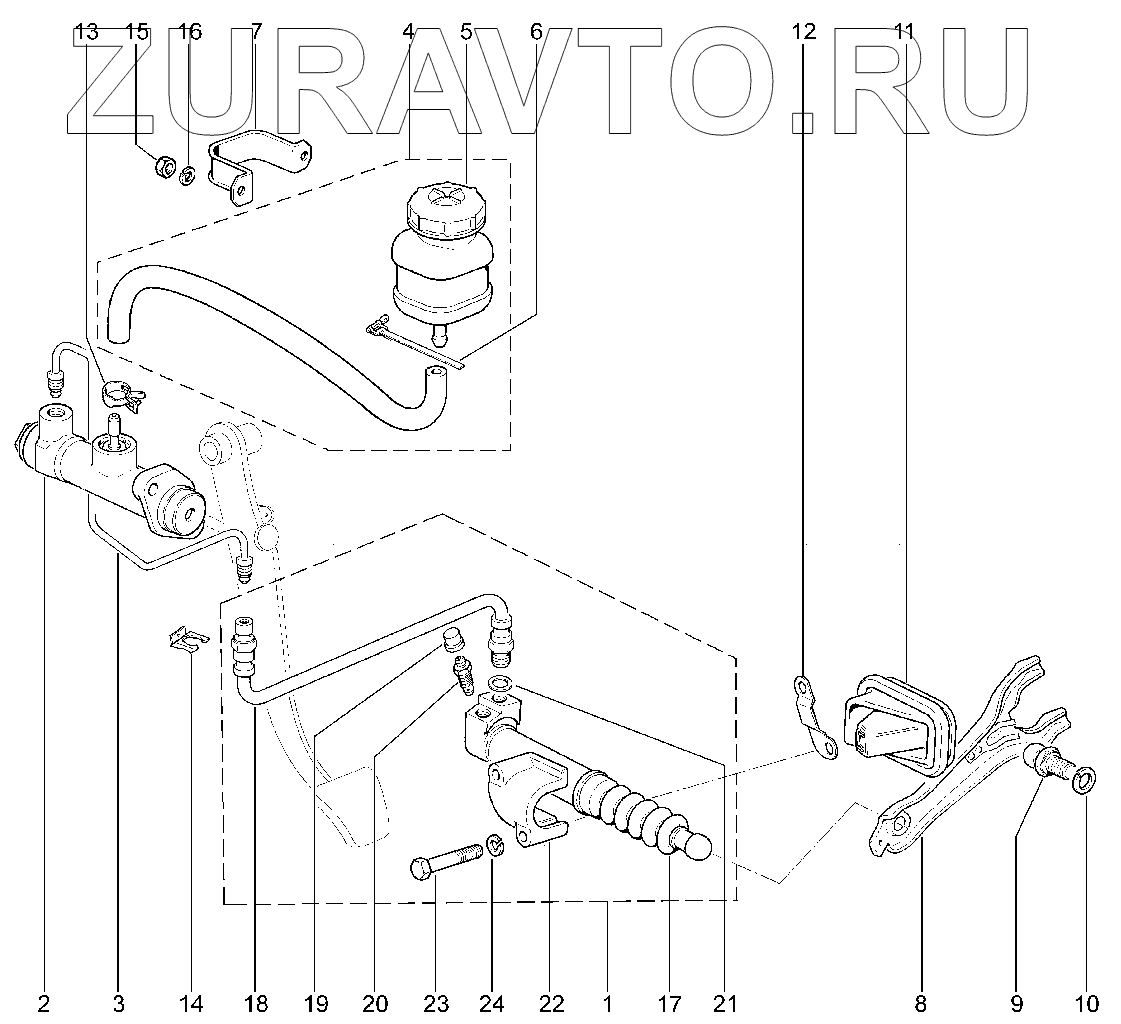 ZURAVTO.RU

13 15 16 7 4 5 6 12 11

2 3 14 18 19 20 23 24 22 1 17 21 8 9 10