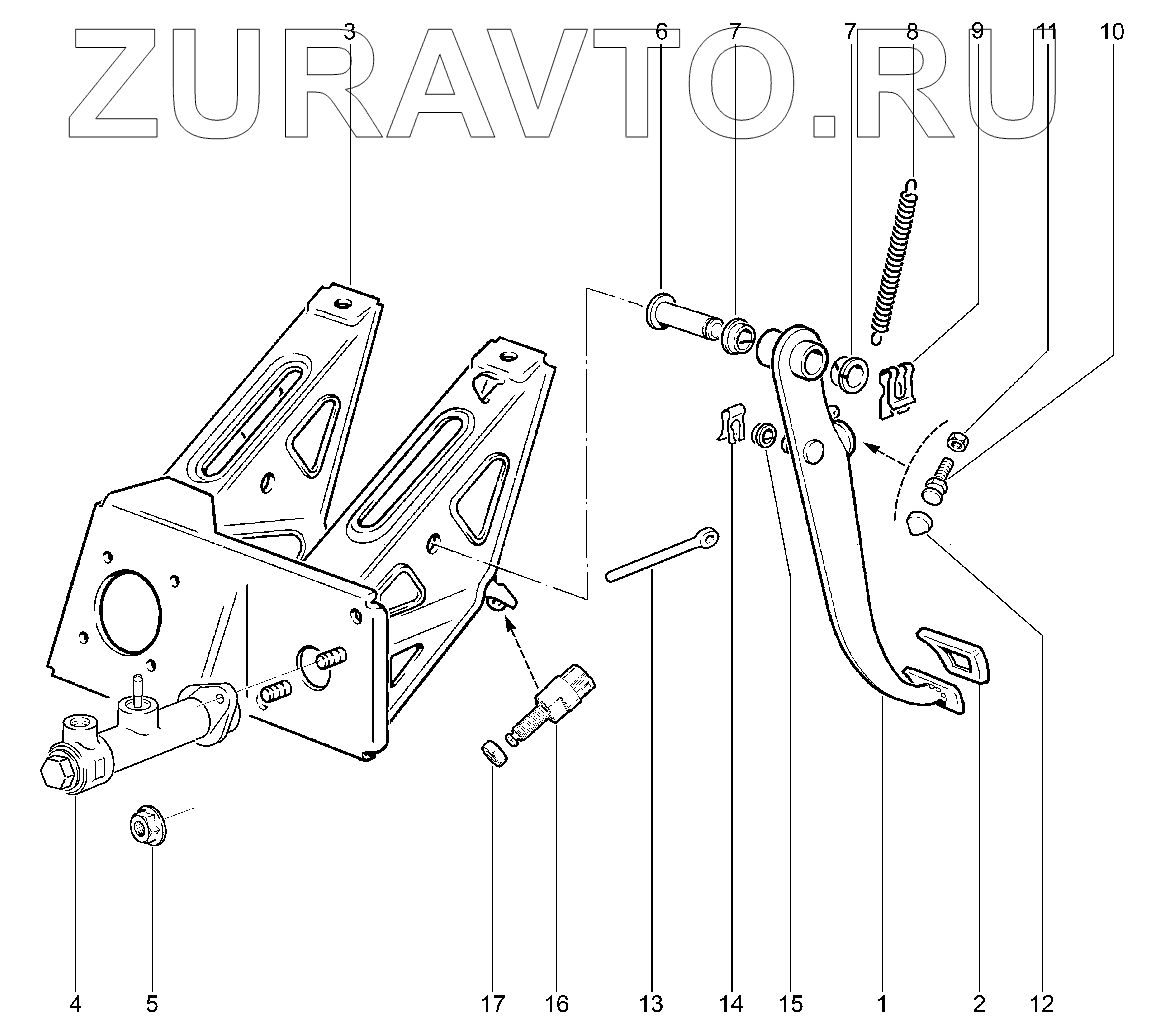 ZURAVTO.RU

3
6
7
7
8
9
11
10

4
5
17
16
13
14
15
1
2
12