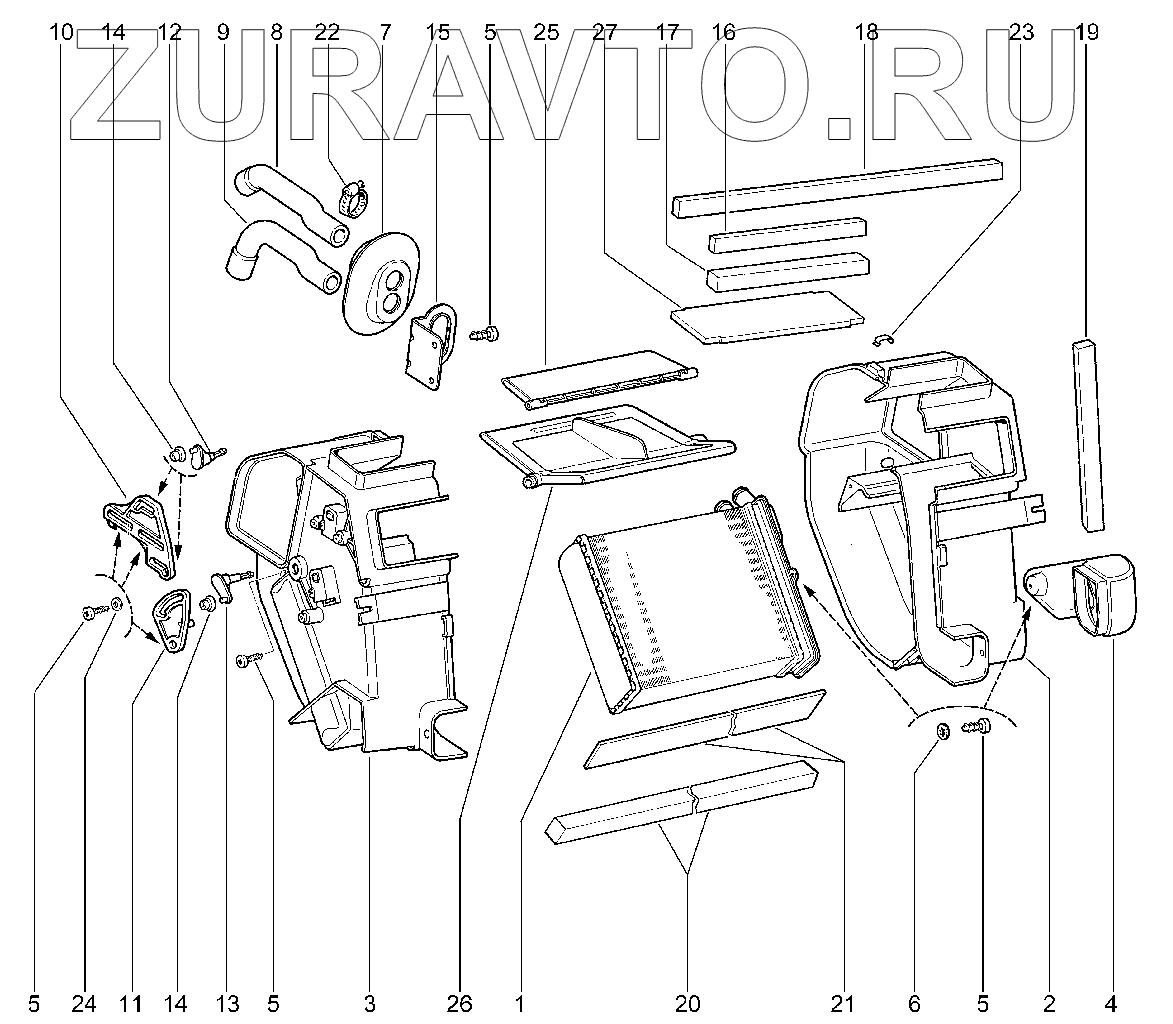 10 14 12 9 8 22 7 15 5 25 27 17 16 18 23 19

ZURAVTO.RU

5 24 11 14 13 5 3 26 1 20 21 6 5 2 4