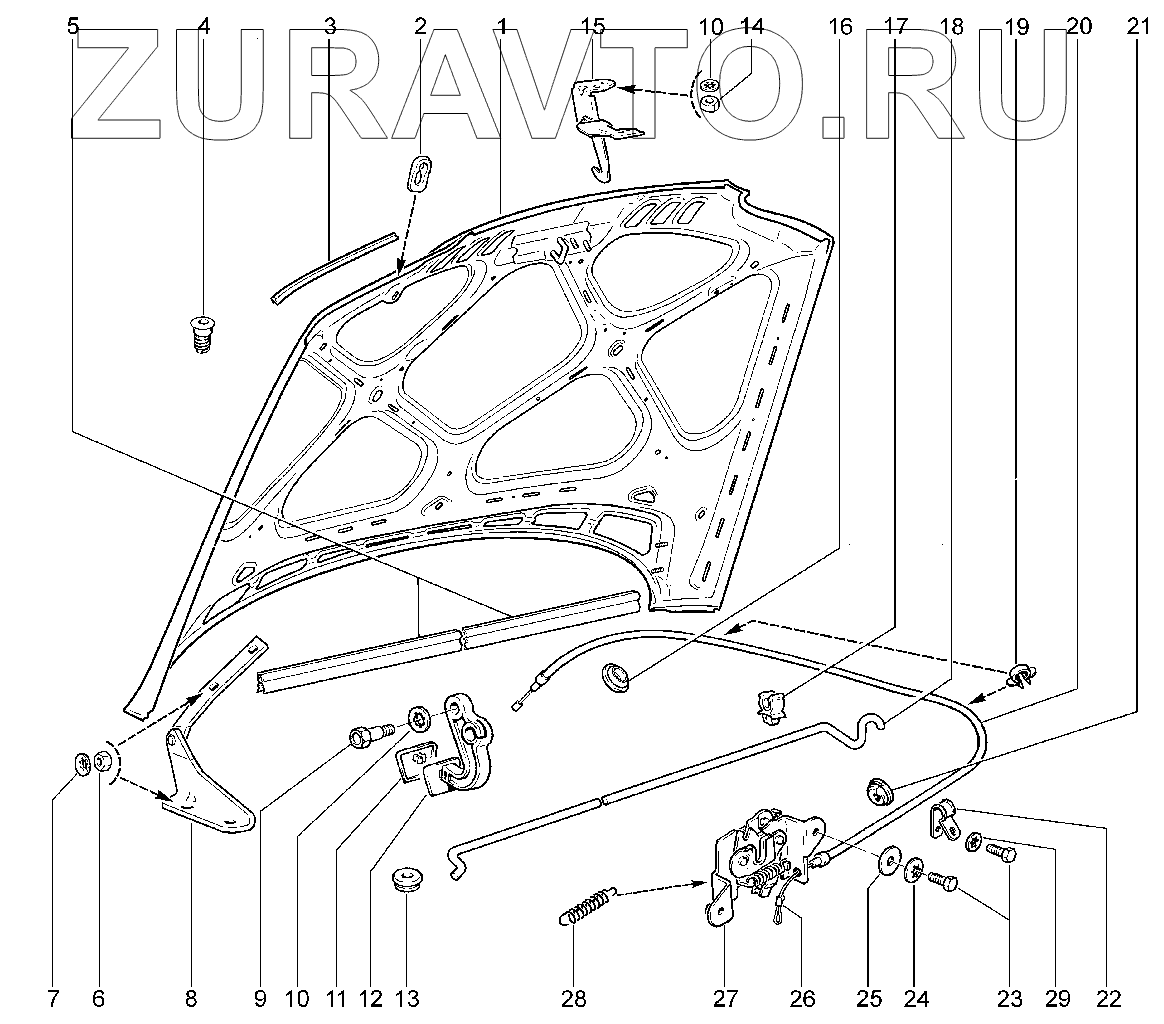 ZURAVTO.RU

5 4 3 2 1 15 10 14 16 17 18 19 20 21

7 6 8 9 10 11 12 13 28 27 26 25 24 23 29 22