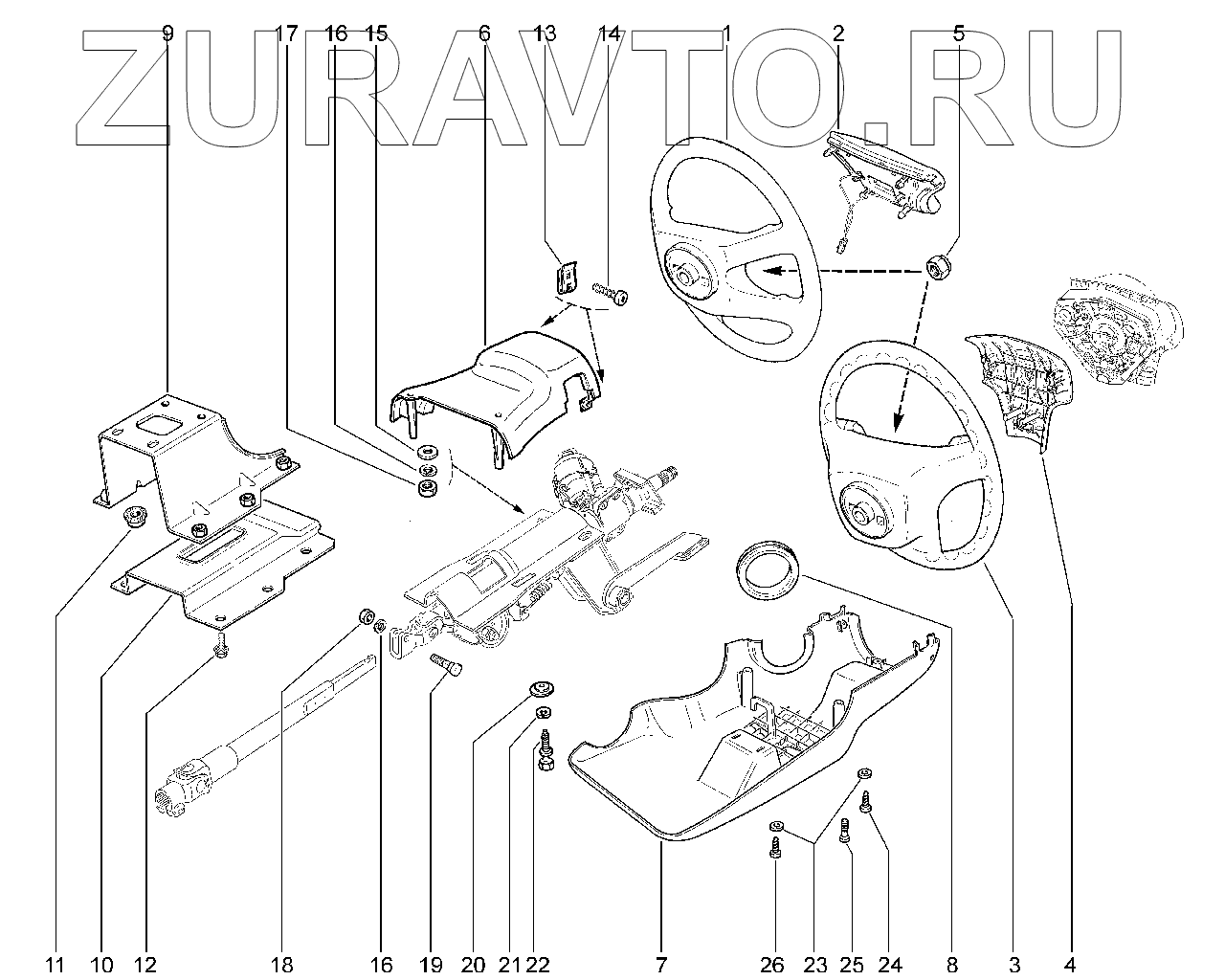 ZURAVTO.RU

9 17 16 15 6 13 14 1 2 5

11 10 12 18 16 19 20 21 22 7 26 23 25 24 8 3 4