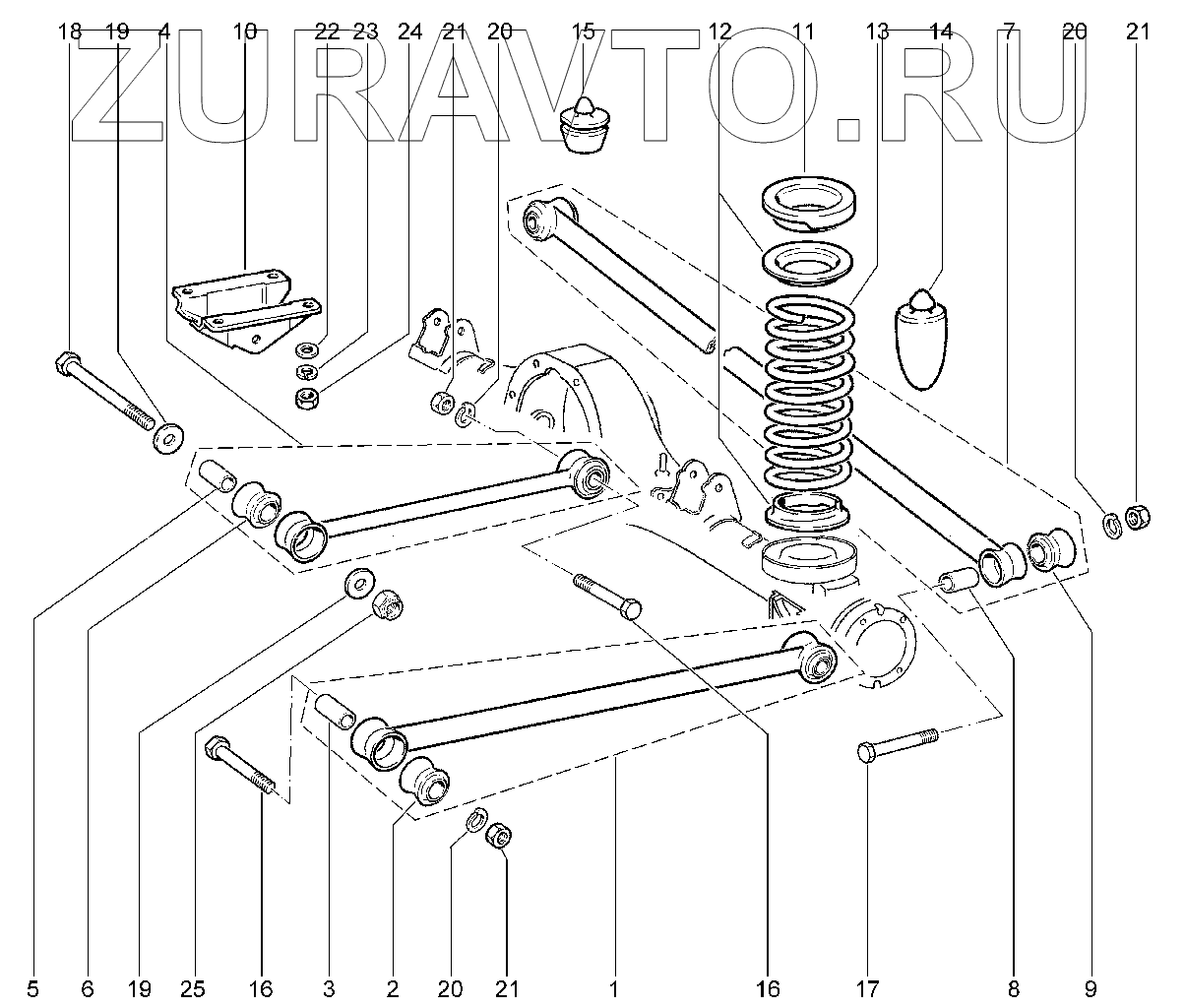 18 19 4 10 22 23 24 21 20 15 12 11 13 14 7 20 21

ZURAVTO.RU

5 6 19 25 16 3 2 20 21 1 16 17 8 9