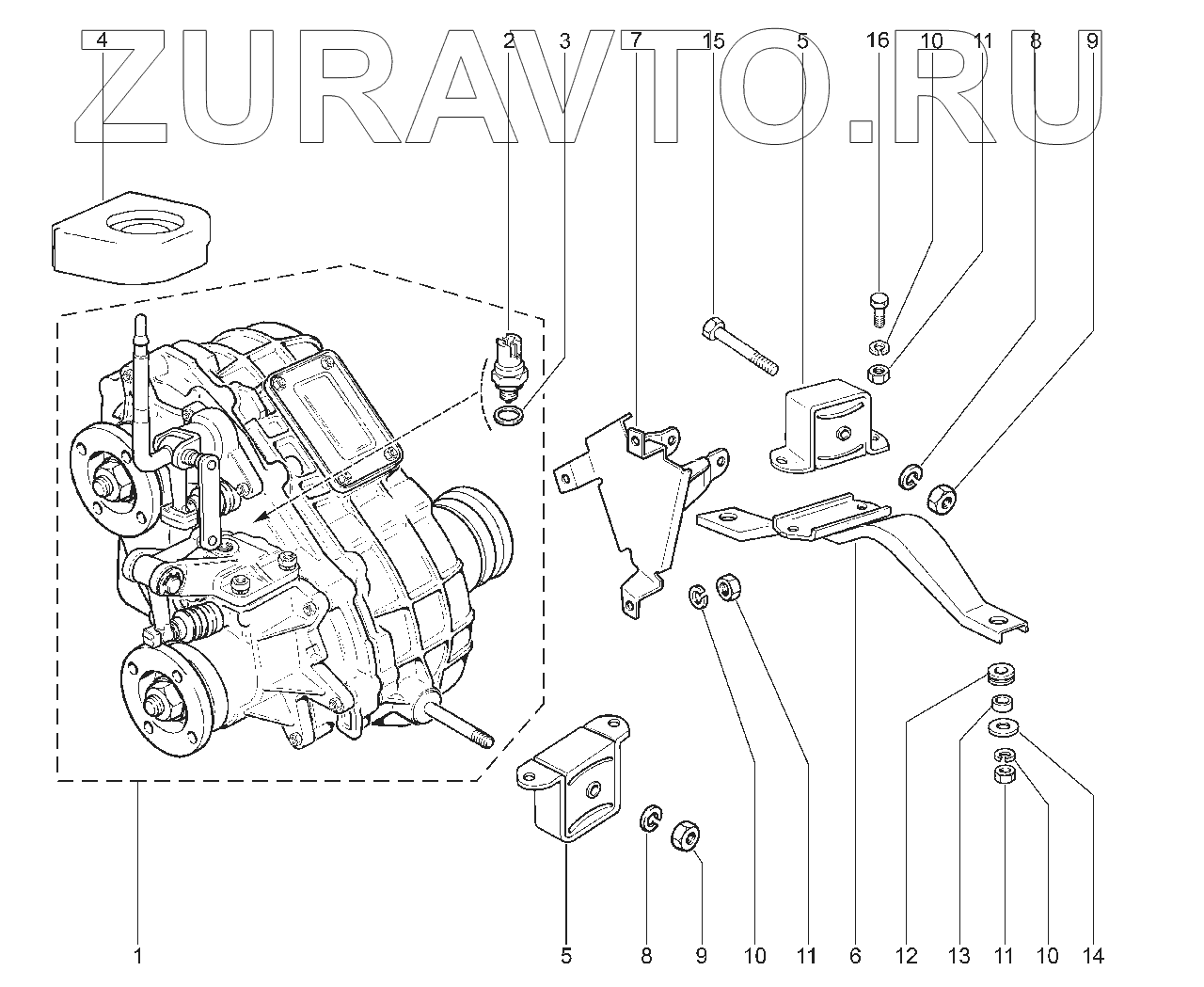 ZURAVTO.RU

4 2 3 7 15 5 16 10 11 8 9

1 5 8 9 10 11 6 12 13 11 10 14