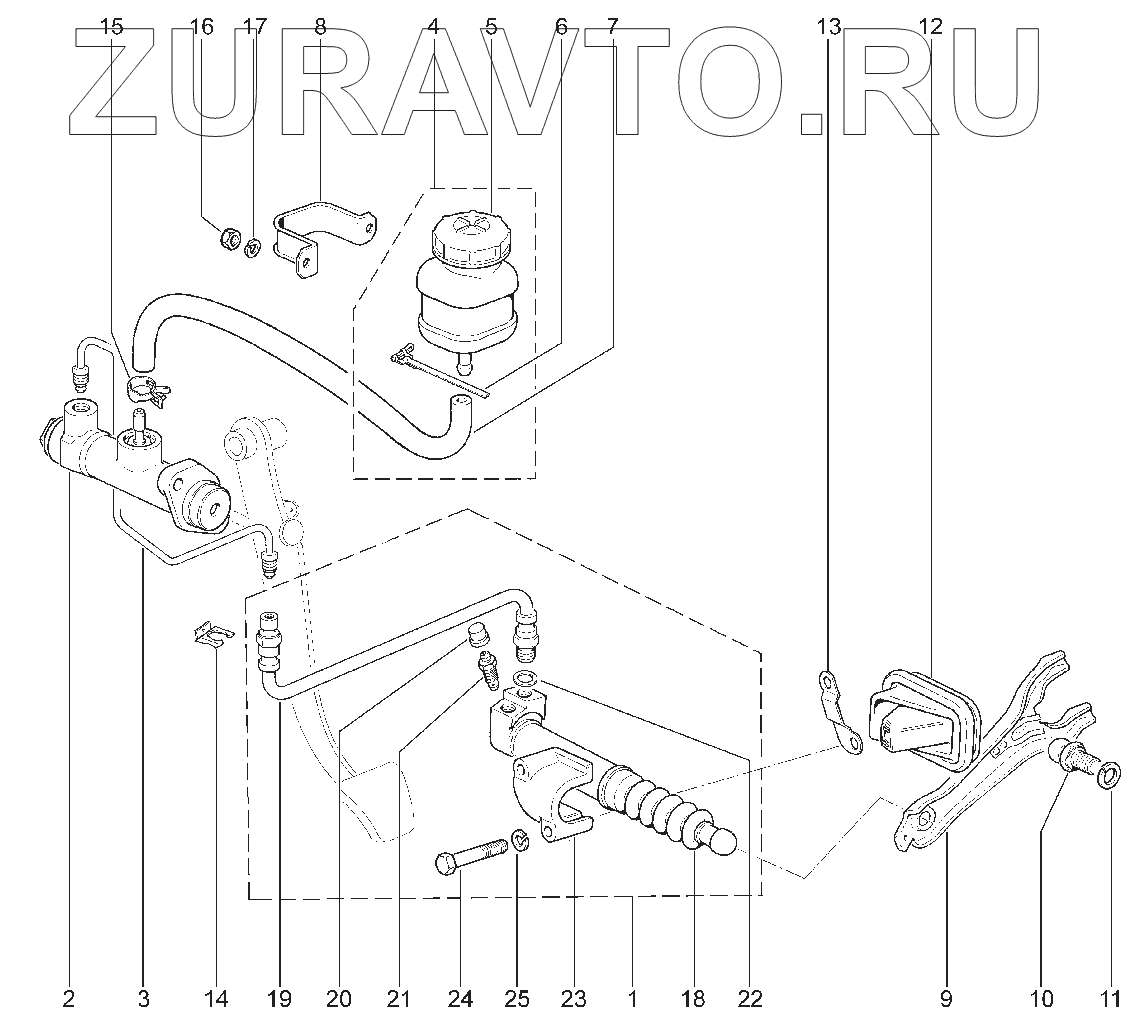 ZURAVTO.RU

15 16 17 8 4 5 6 7 13 12

2 3 14 19 20 21 24 25 23 1 18 22 9 10 11