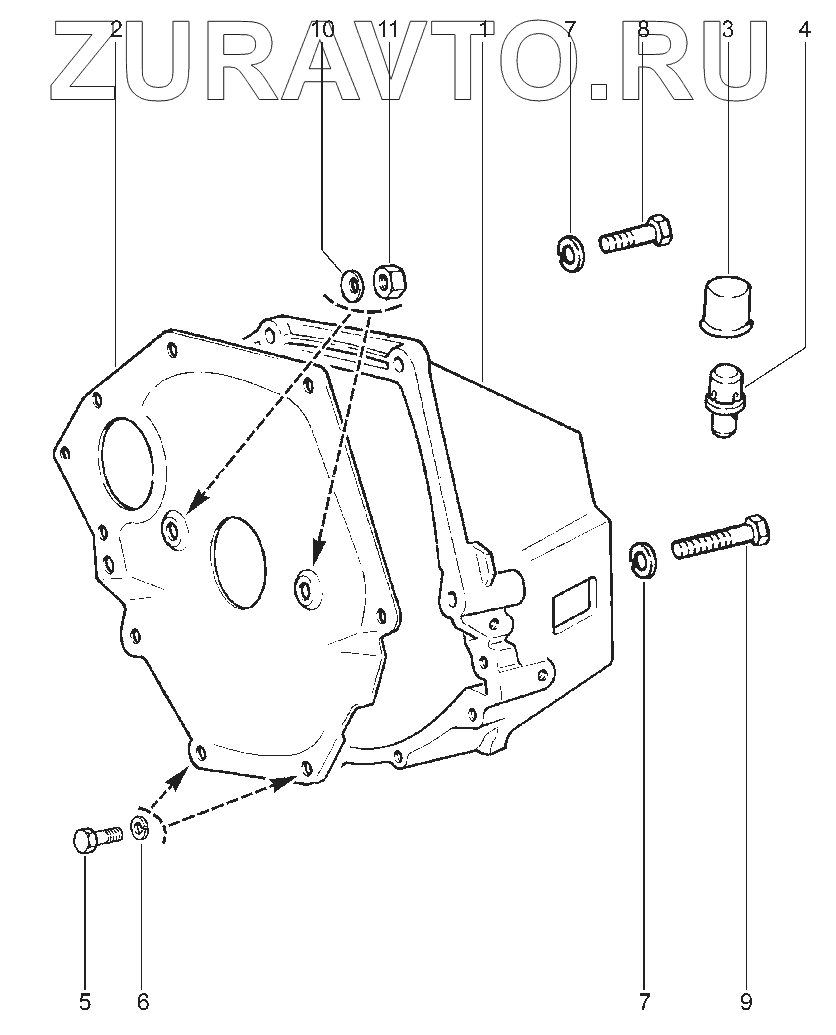 ZURAVTO.RU

2
10
11
1
7
8
3
4
5
6
7
9