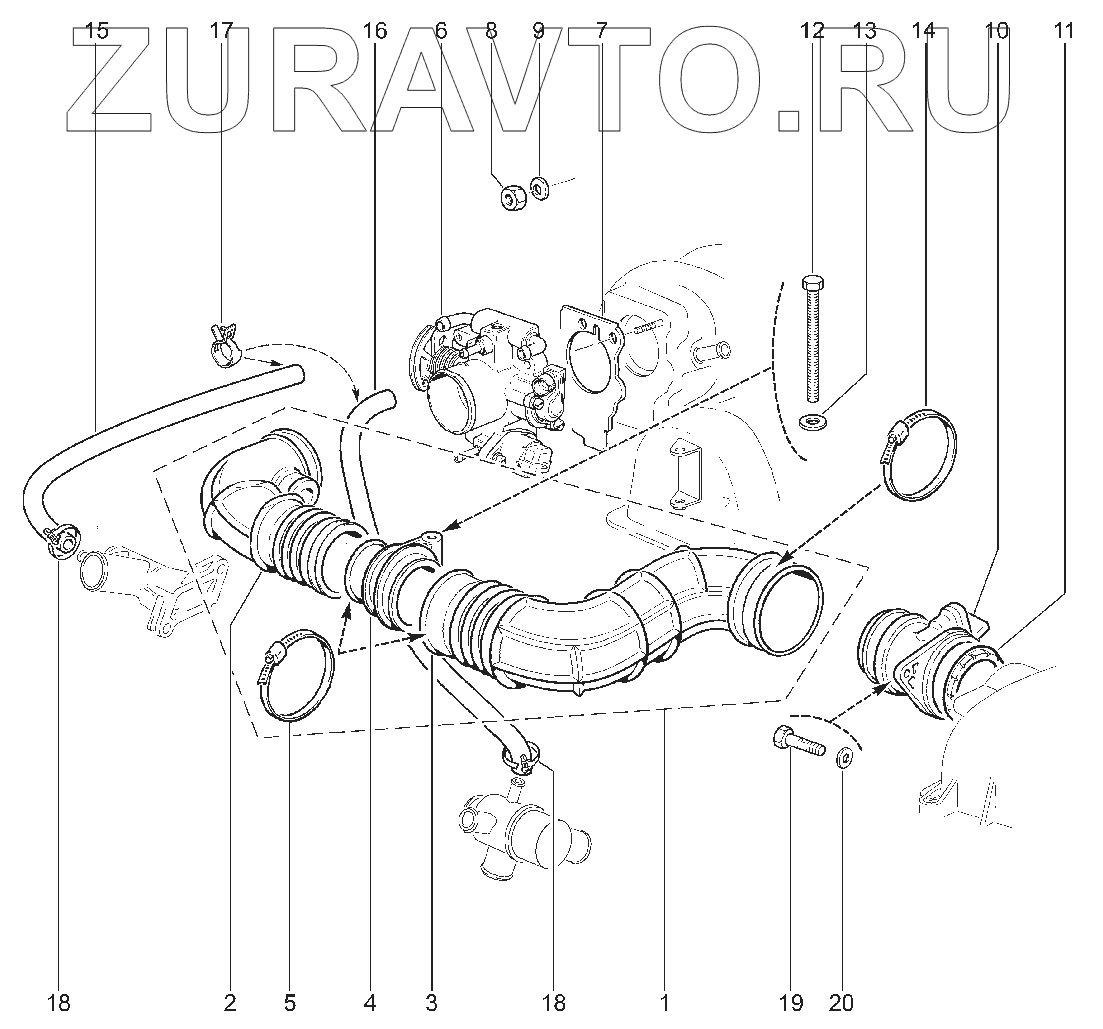 ZURAVTO.RU

15 17 16 6 8 9 7 12 13 14 10 11

18 2 5 4 3 18 1 19 20