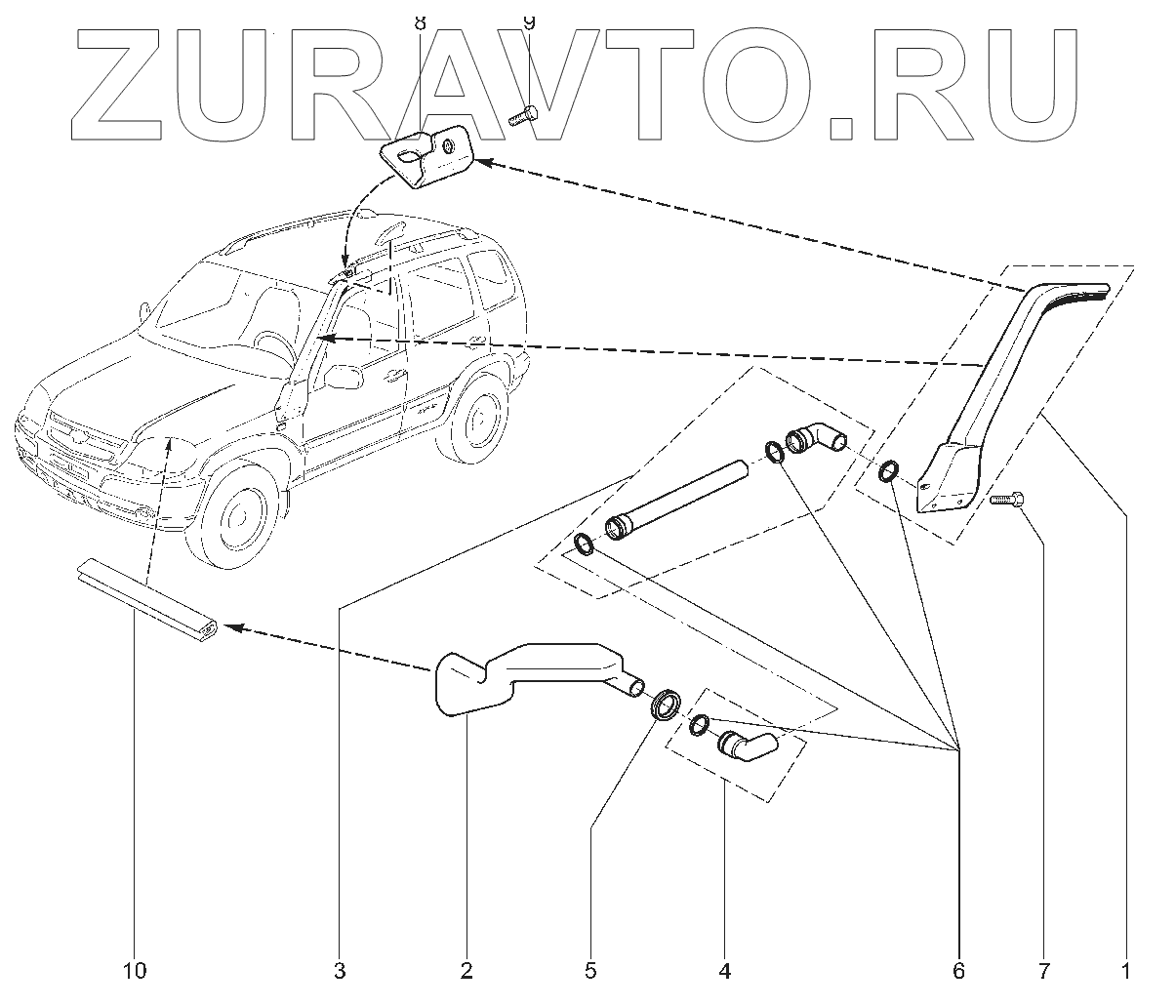 ZURAVTO.RU

8
9

10
3
2
5
4
6
7
1