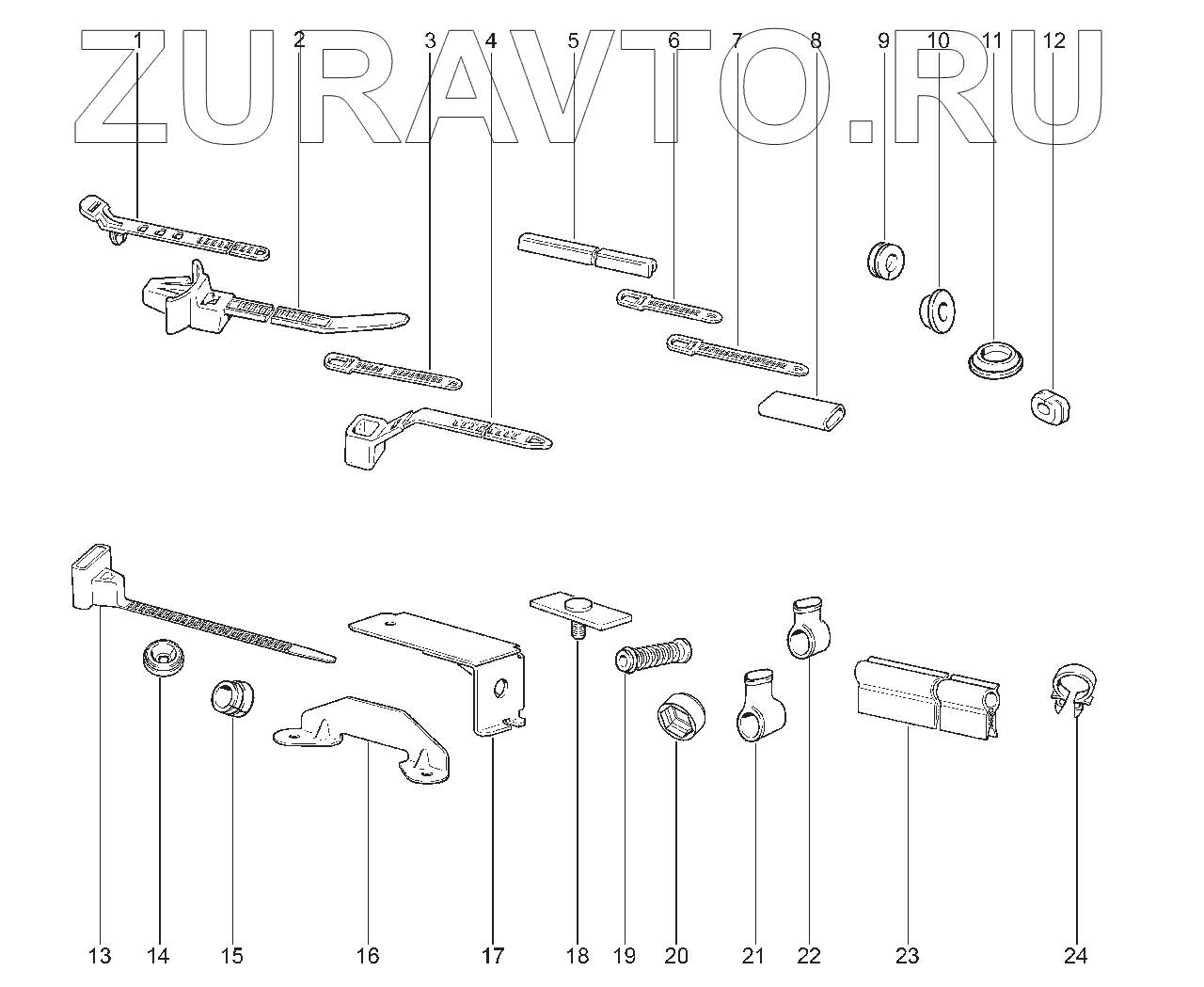 ZURAVTO.RU

1 2 3 4 5 6 7 8 9 10 11 12

13 14 15 16 17 18 19 20 21 22 23 24