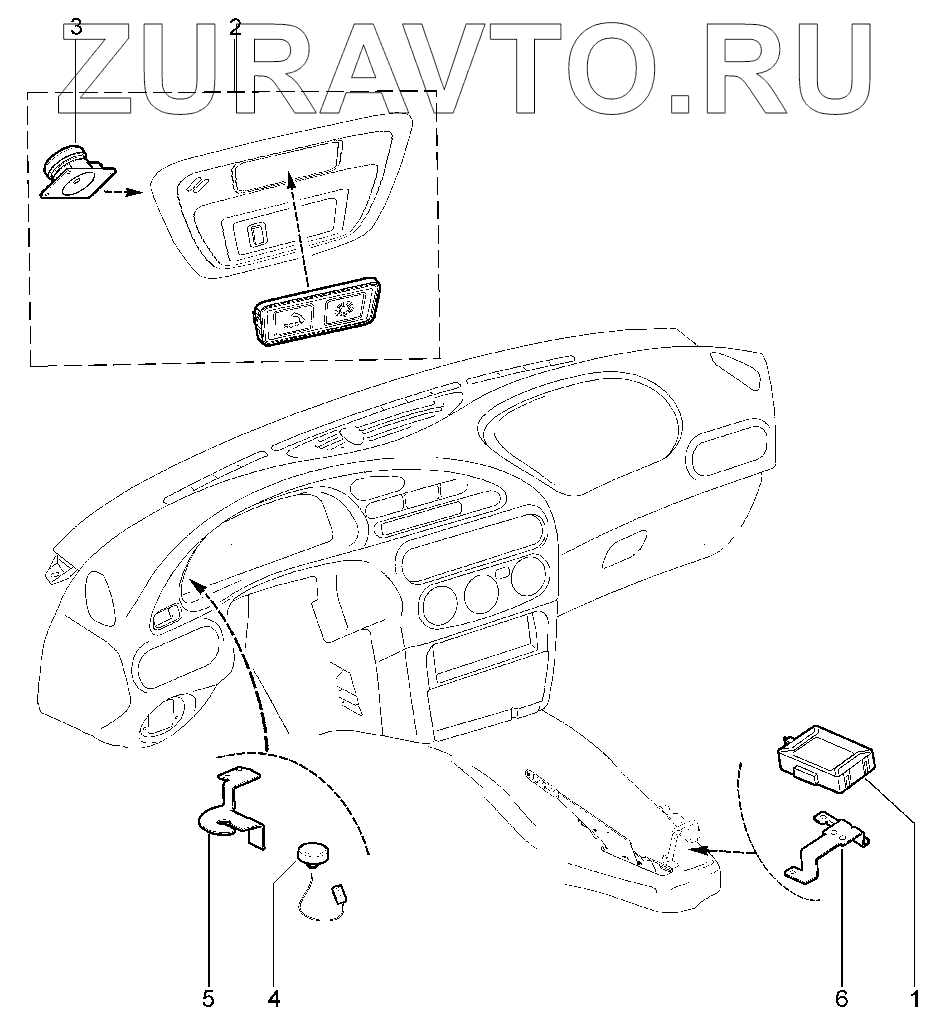 ZURAVTO.RU

3
2
5
4
6
1