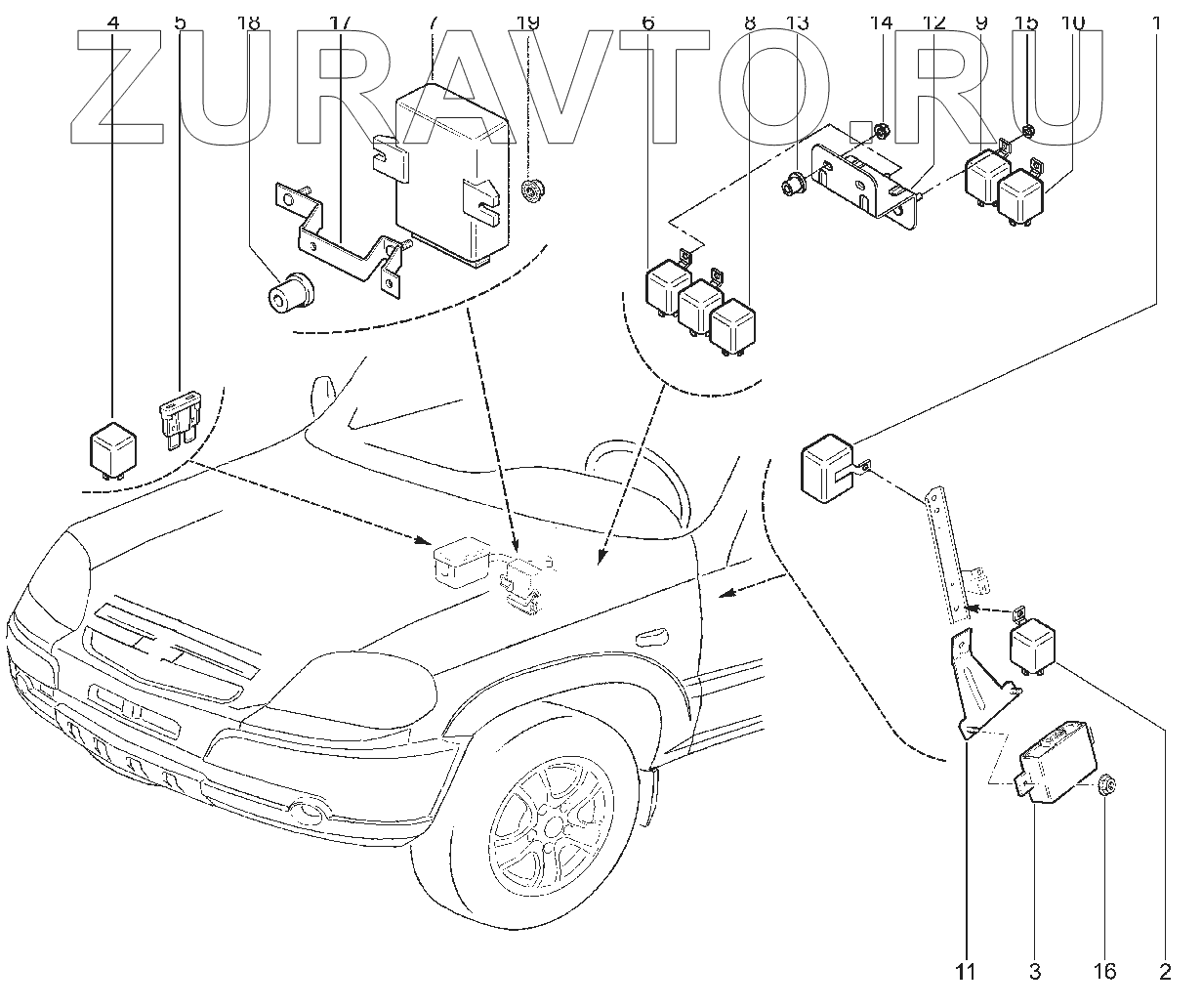 ZURAVTO.RU

4 5 18 17 7 19 6 8 13 14 12 9 15 10 1

11 3 16 2