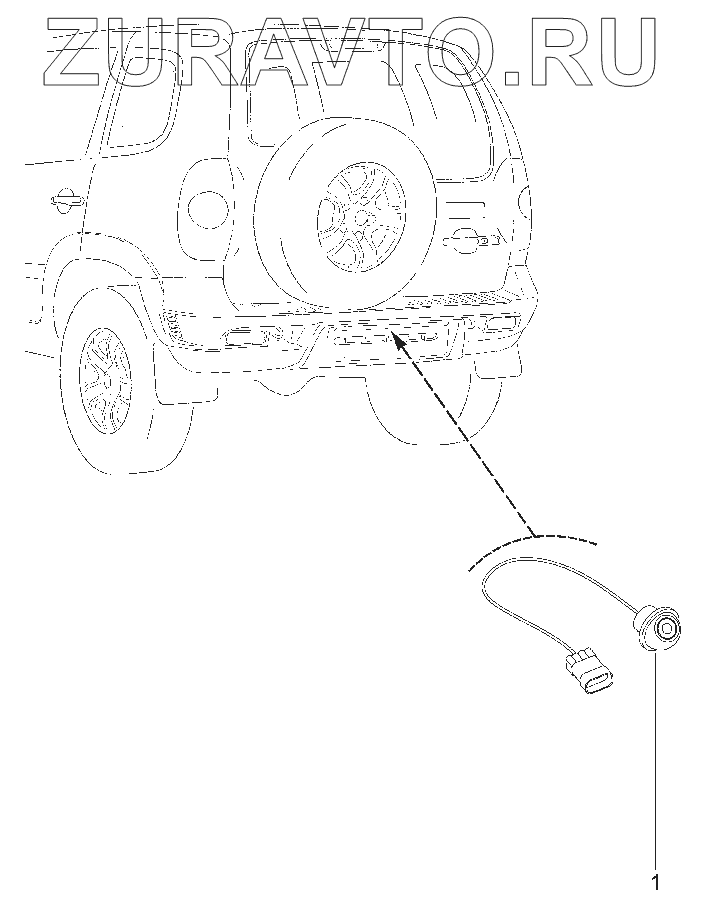 ZURAVTO.RU

1