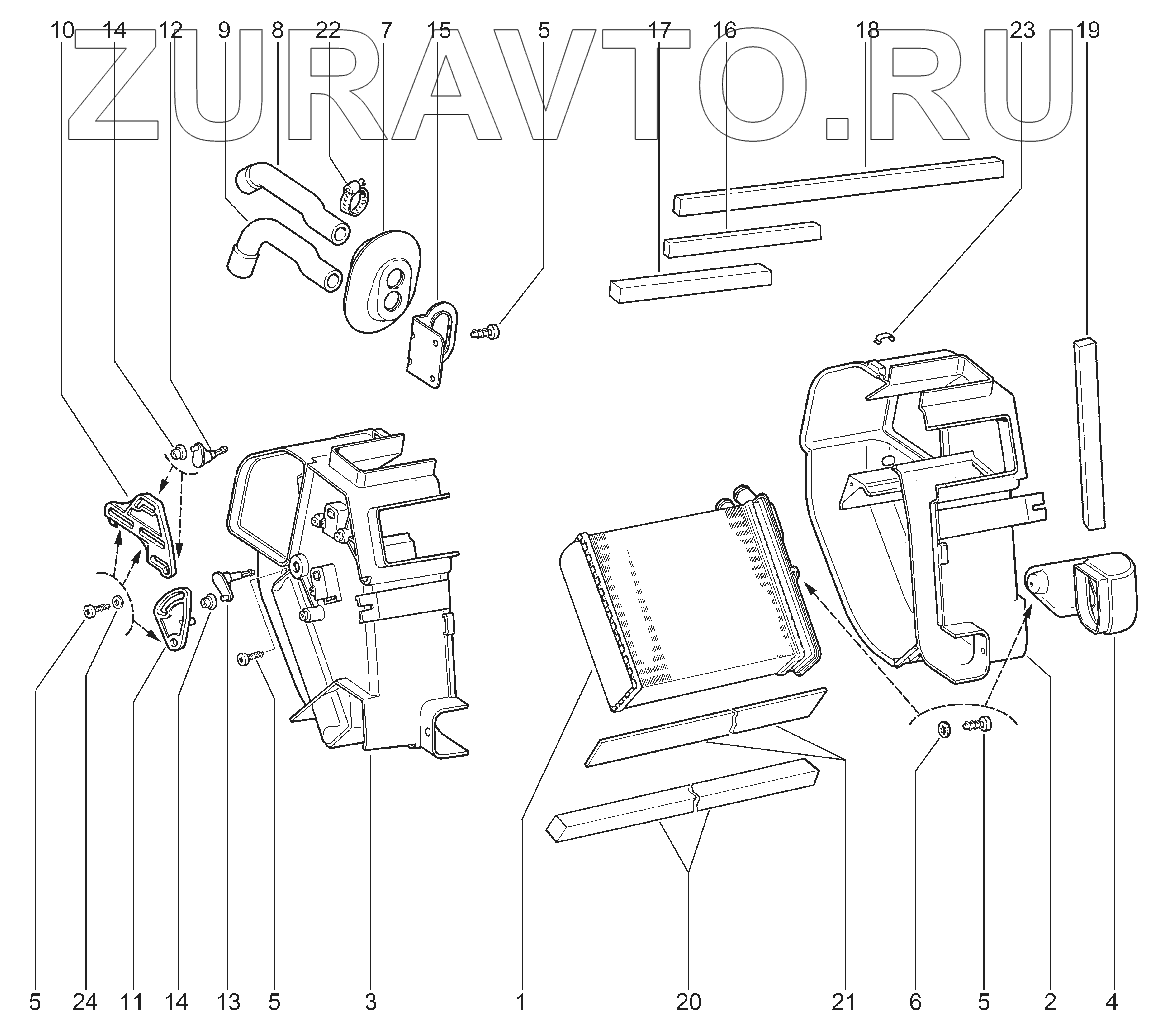 10 14 12 9 8 22 7 15 5 17 16 18 23 19

ZURAVTO.RU

5 24 11 14 13 5 3 1 20 21 6 5 2 4