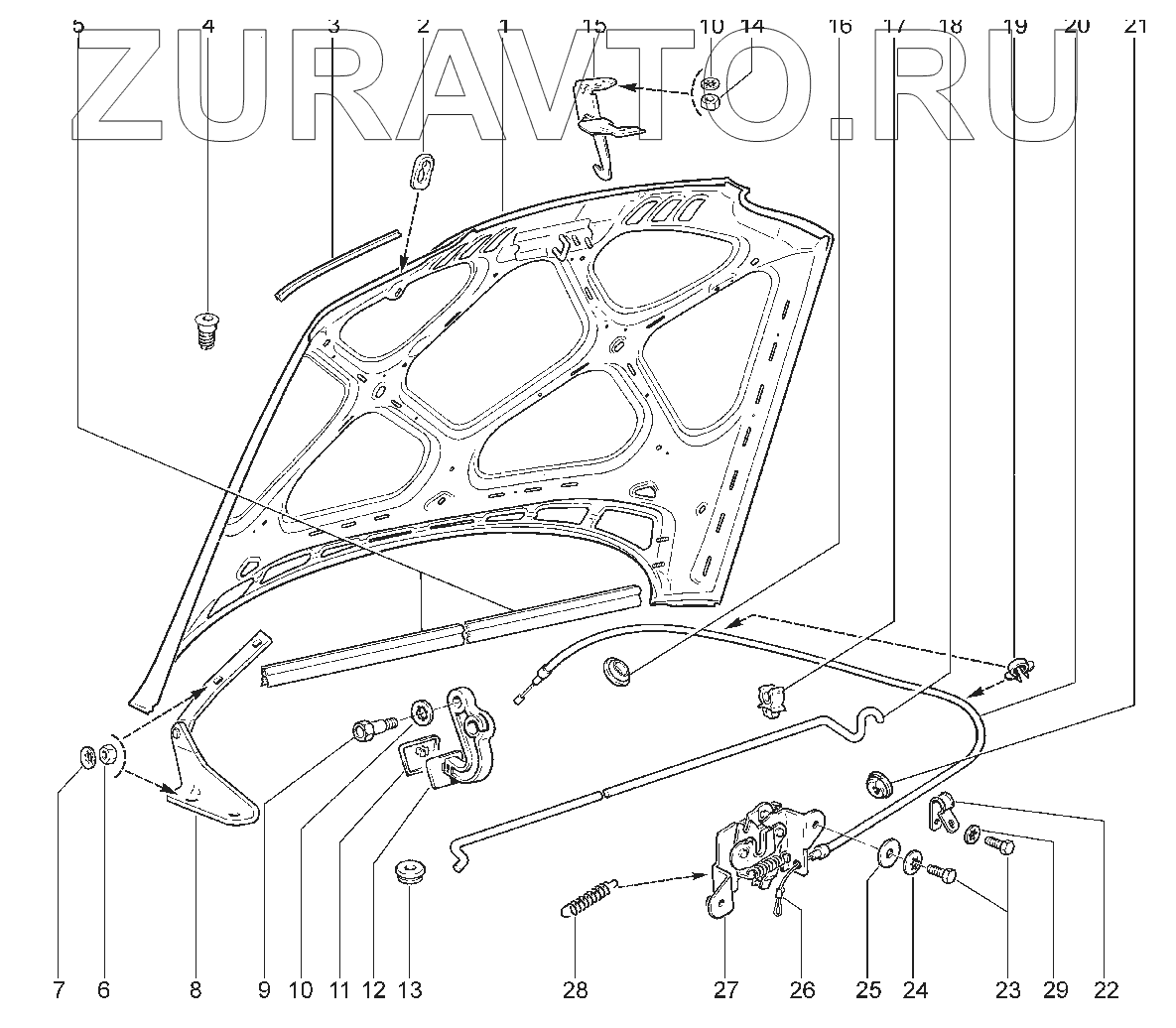 ZURAVTO.RU

5 4 3 2 1 15 10 14 16 17 18 19 20 21

7 6 8 9 10 11 12 13 28 27 26 25 24 23 29 22