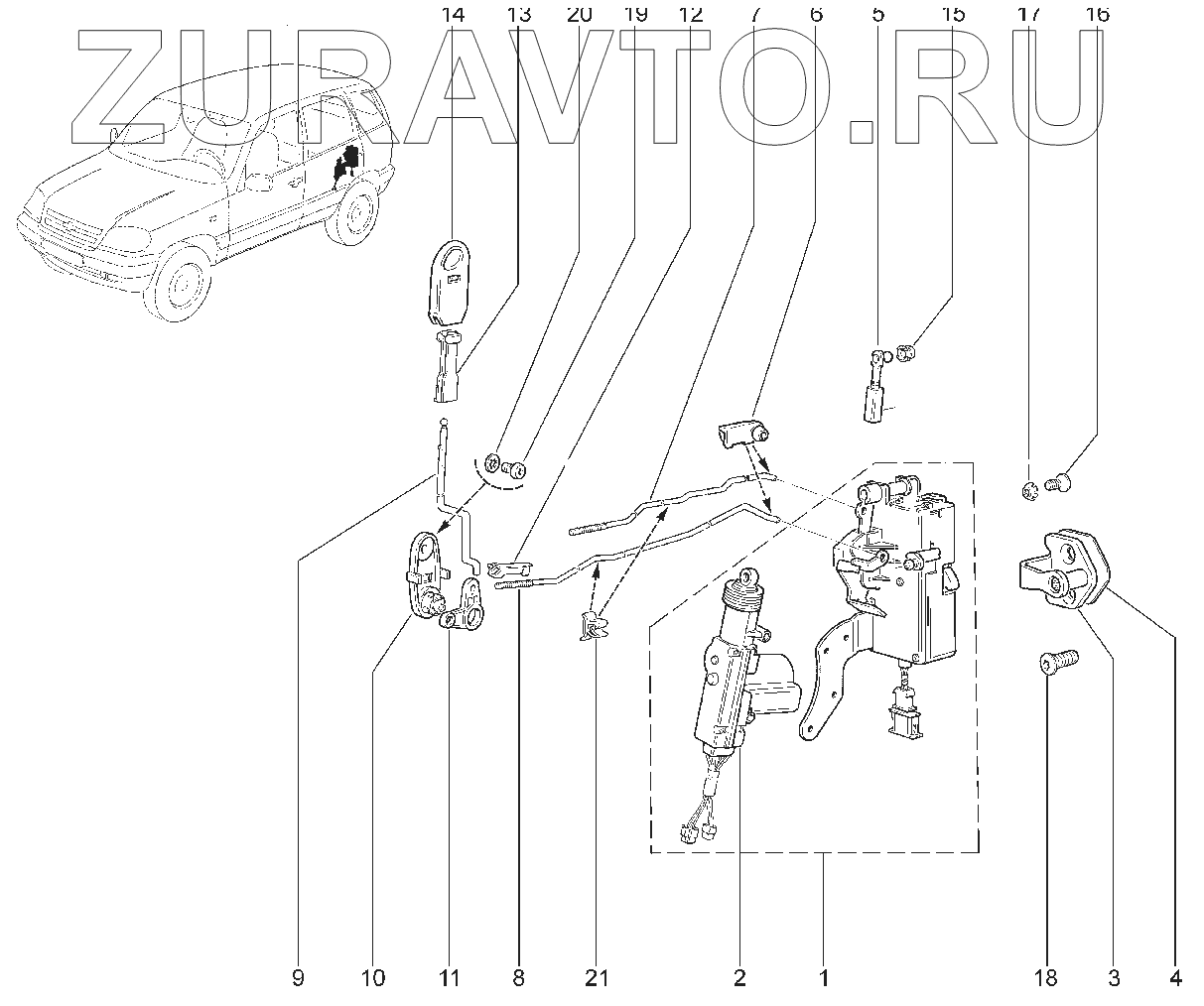 ZURAVTO.RU

14 13 20 19 12 7 6 5 15 17 16

9 10 11 8 21 2 1 18 3 4