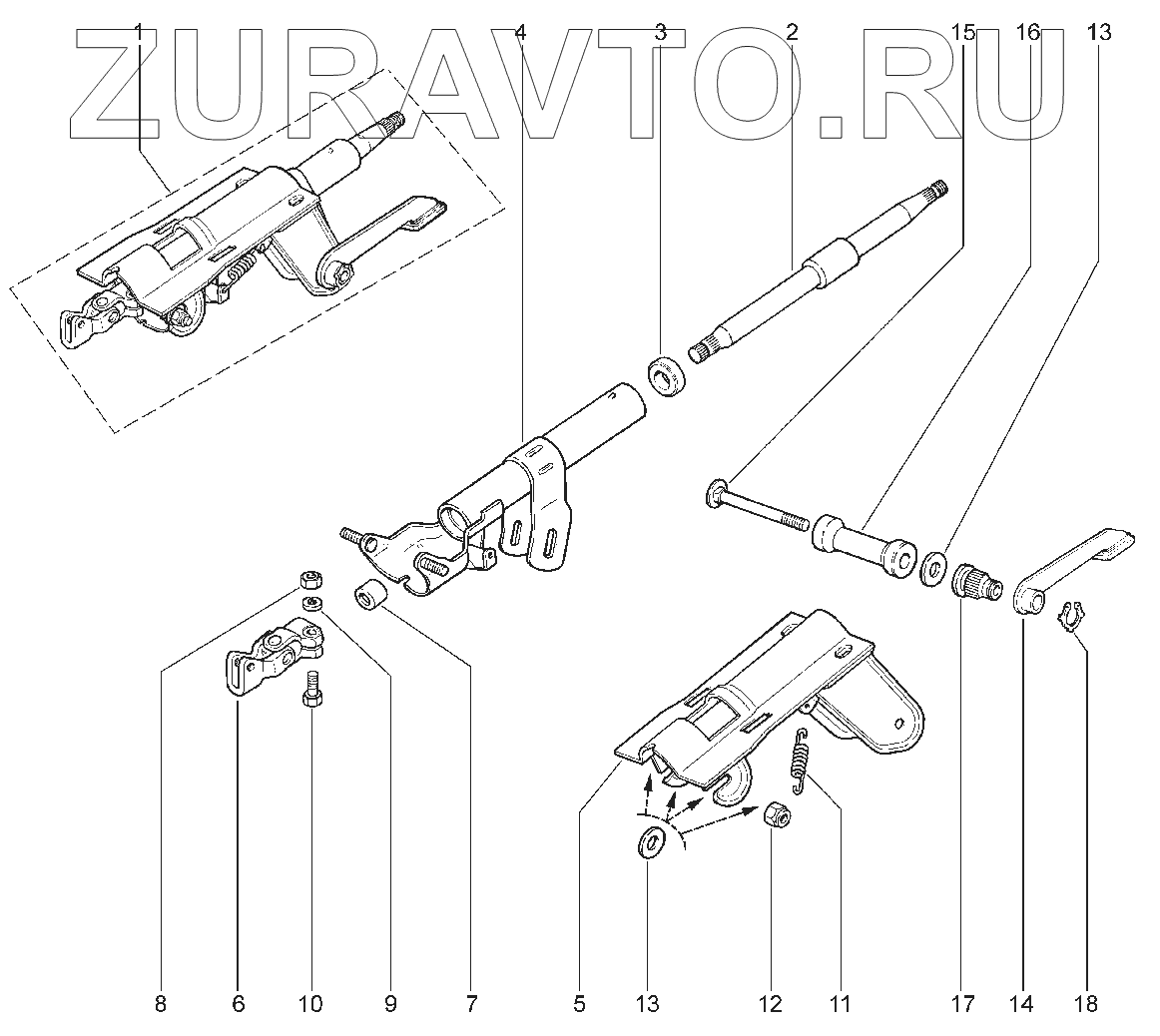 ZURAVTO.RU

1 4 3 2 15 16 13

8 6 10 9 7 5 13 12 11 17 14 18