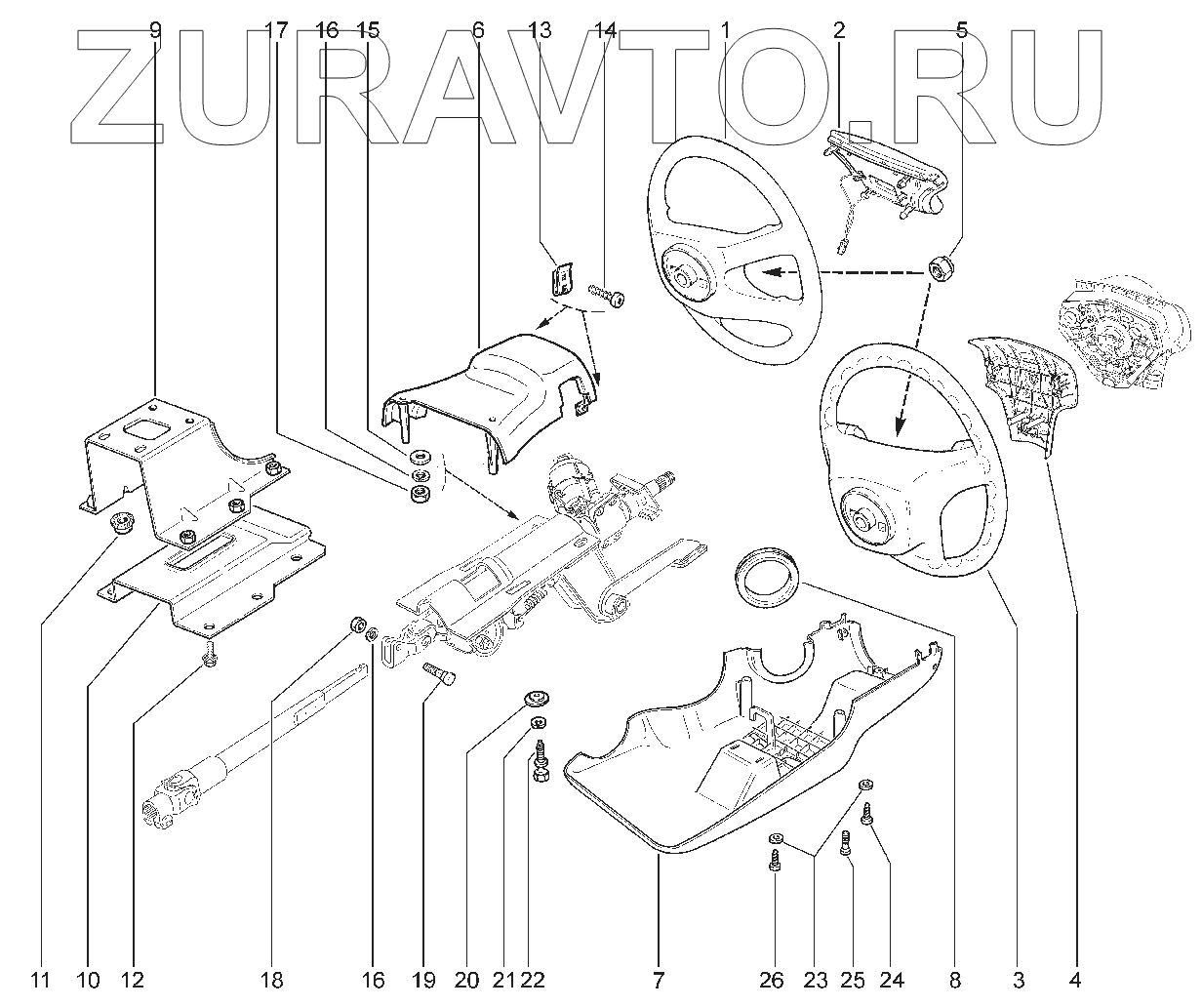 ZURAVTO.RU

9 17 16 15 6 13 14 1 2 5

11 10 12 18 16 19 20 21 22 7 26 23 25 24 8 3 4