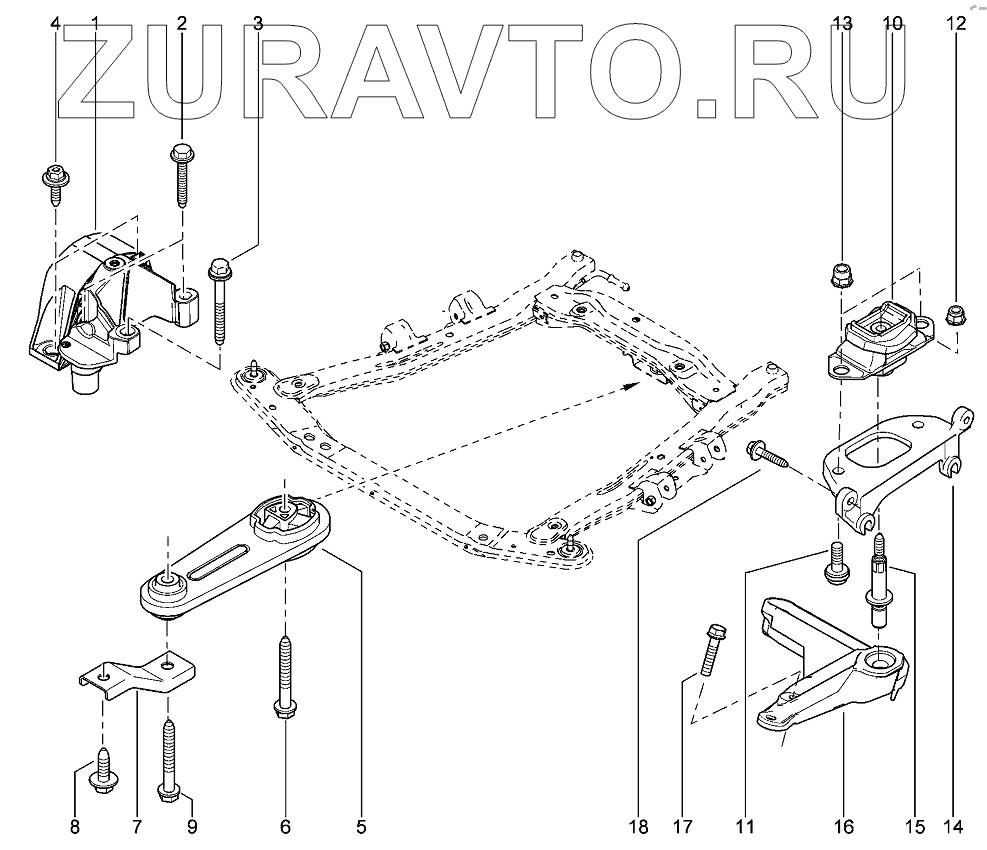 ZURAVTO.RU

4 1 2 3

13 10 12

8 7 9 6 5

18 17 11 16 15 14