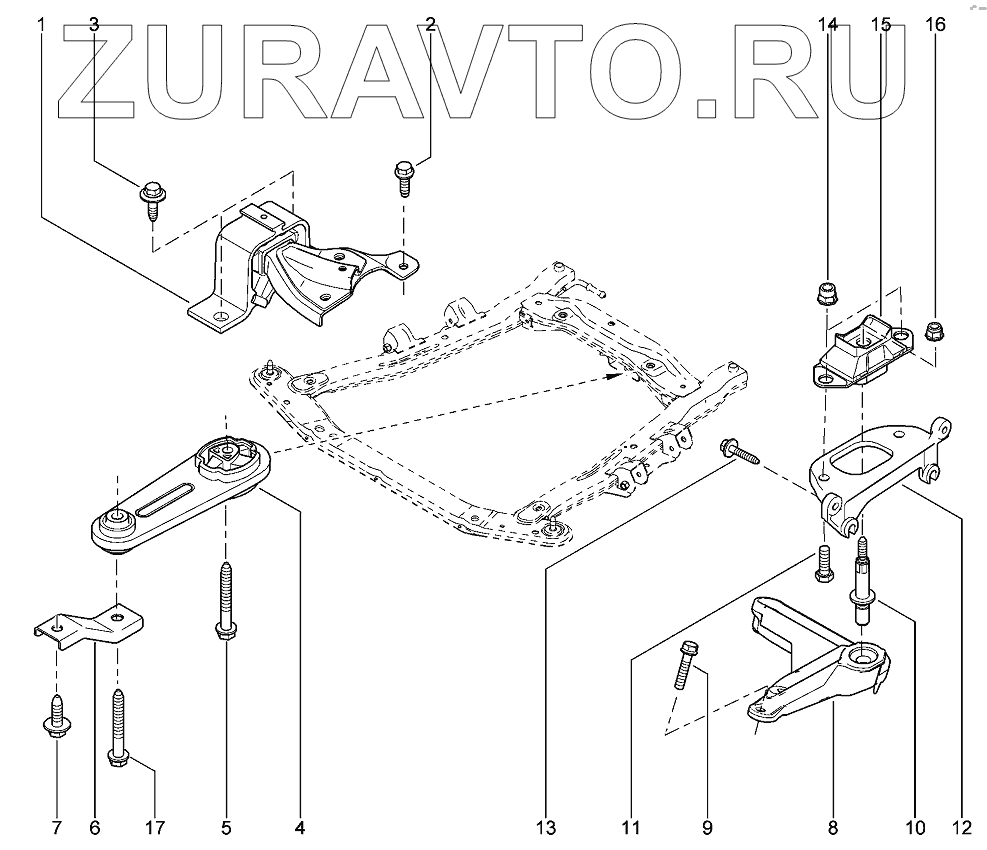 ZURAVTO.RU

1
3
2
14
15
16
7
6
17
5
4
13
11
9
8
10
12