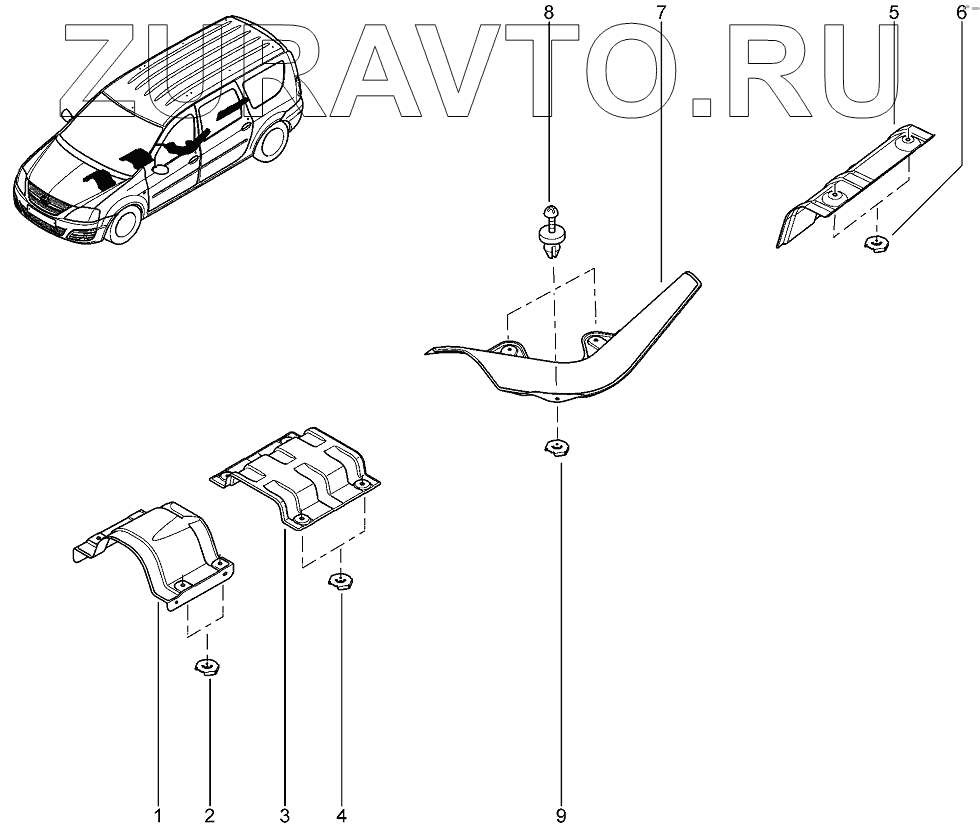 ZURAVTO.RU
8
7
5
6
1
2
3
4
9