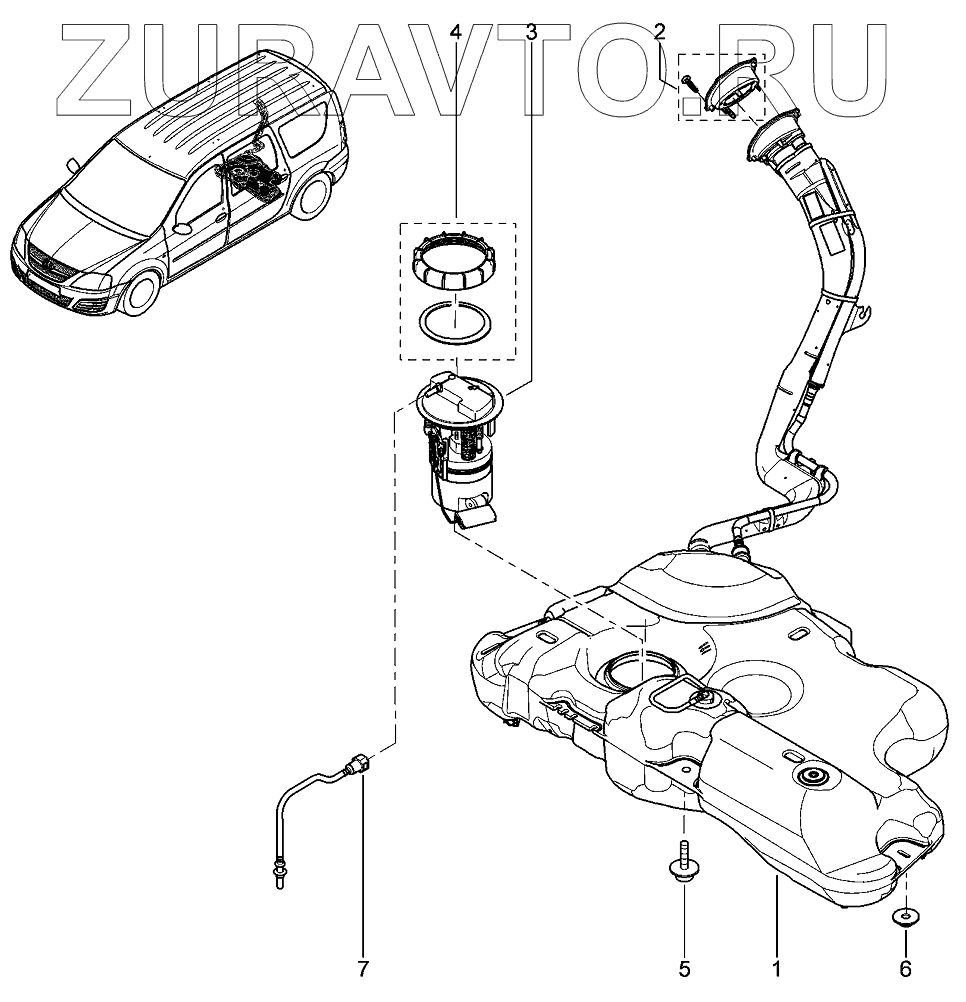 ZUPAVTO.RU

4
3
2
7
5
1
6