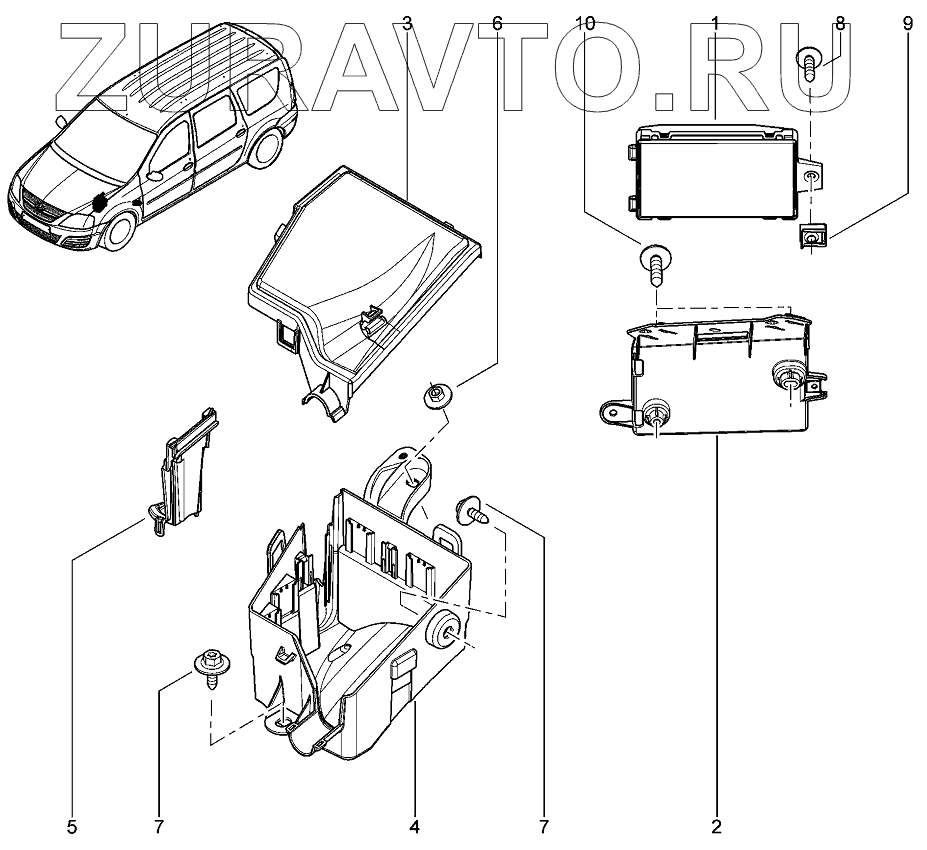 ZURAVTO.RU

3
6
10
1
8
9
5
7
4
7
2