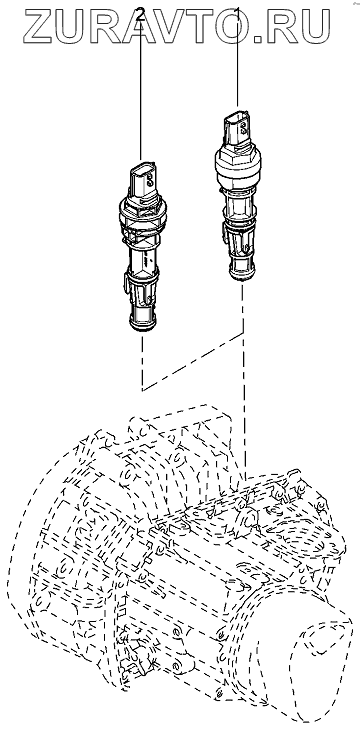 ZURAVTO.RU

2

1