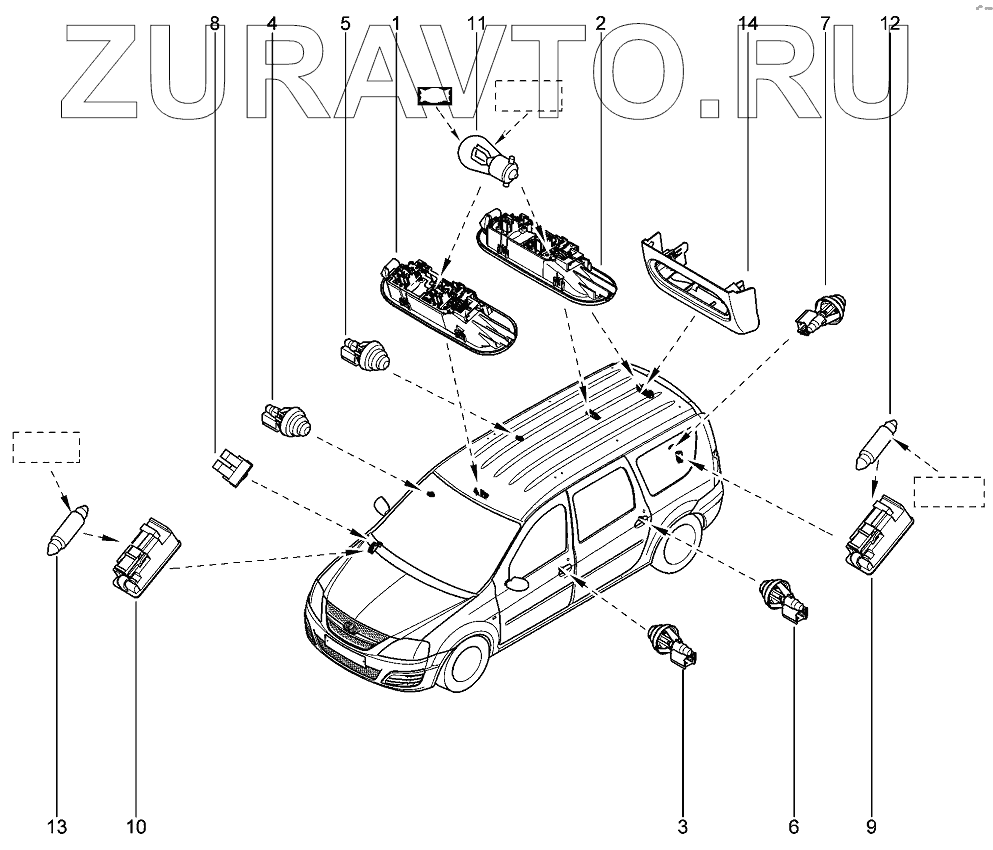 ZURAVTO.RU

8 4 5 1 11 2 14 7 12

13 10 3 6 9