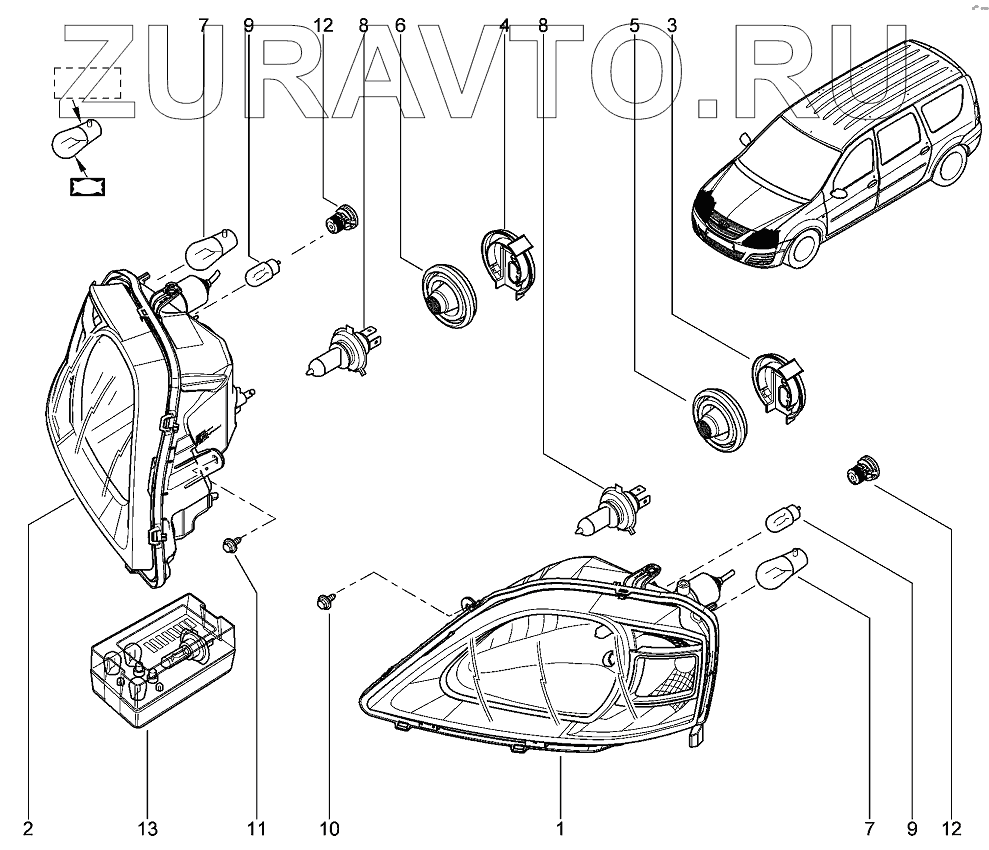 ZURAVTO.RU

7 9 12 8 6 4 8 5 3

2 13 11 10 1 7 9 12