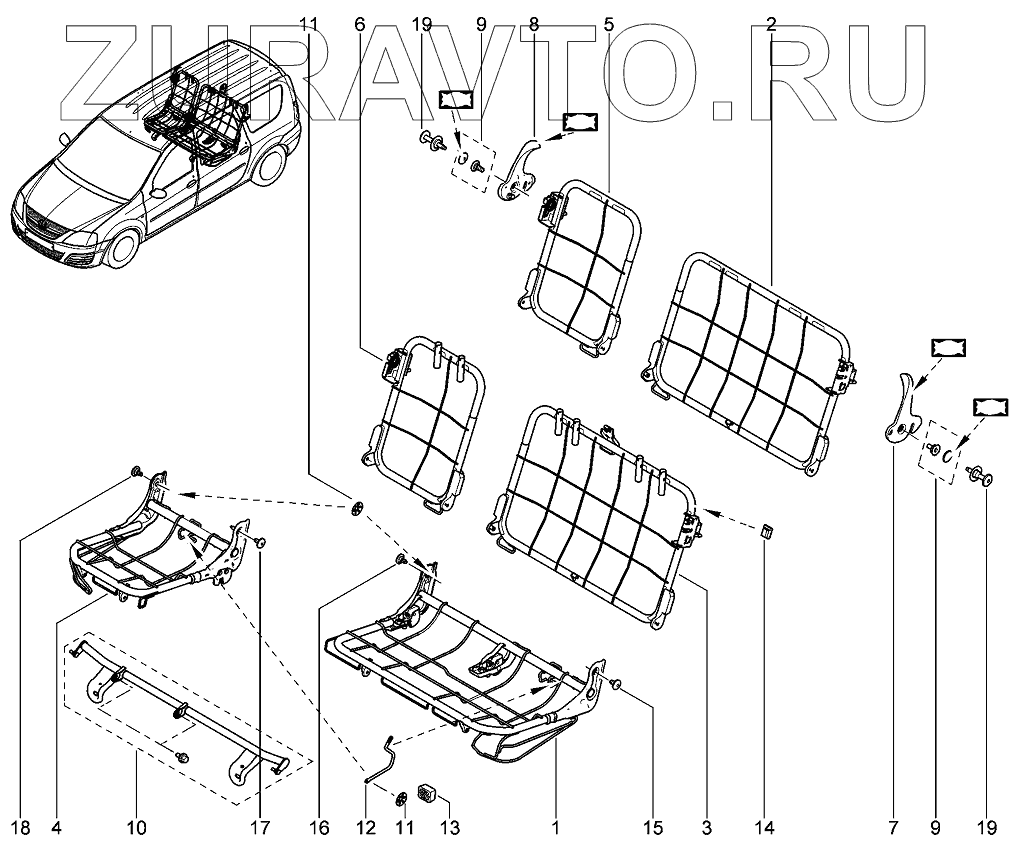 ZURAVTO.RU

11
6
19
9
8
5
2

18
4
10
17
16
12
11
13
1
15
3
14
7
9
19