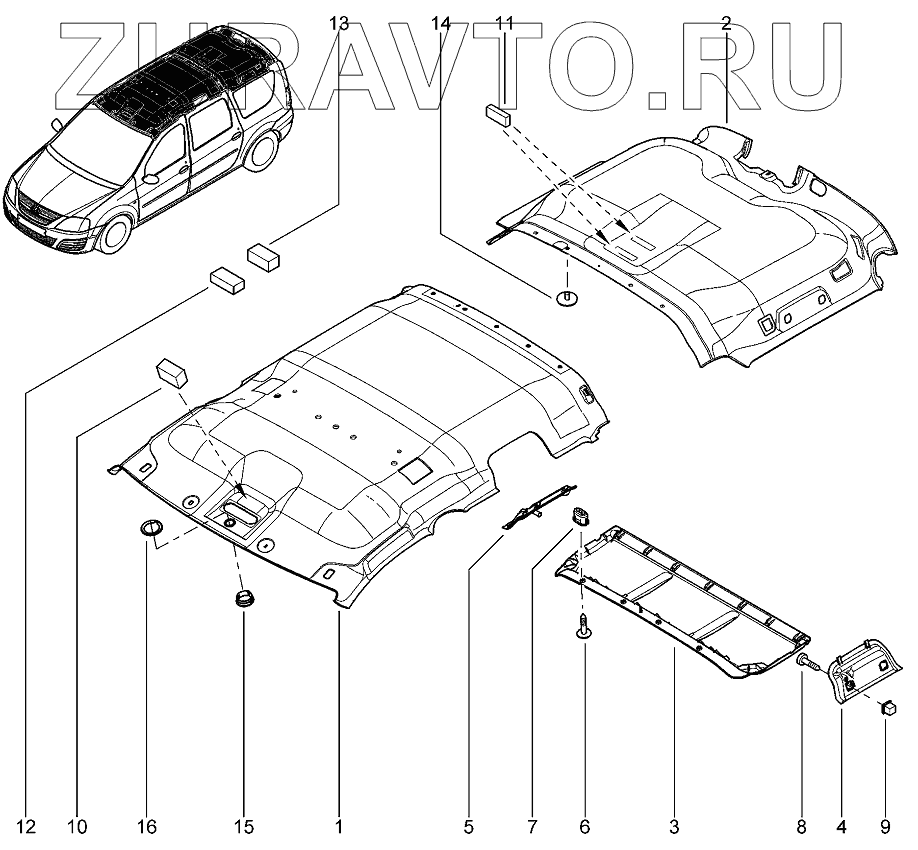 ZURAVTO.RU

13
14
11
2
12
10
16
15
1
5
7
6
3
8
4
9