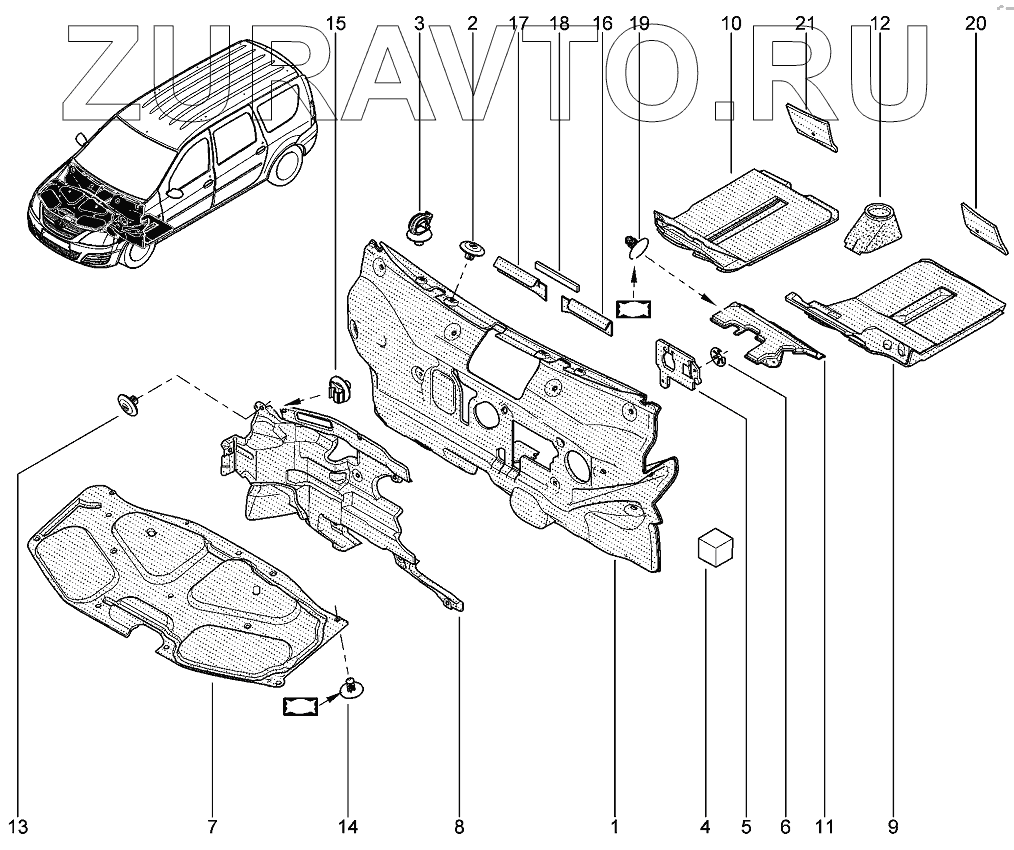 ZURAVTO.RU

15 3 2 17 18 16 19 10 21 12 20

13 7 14 8 1 4 5 6 11 9