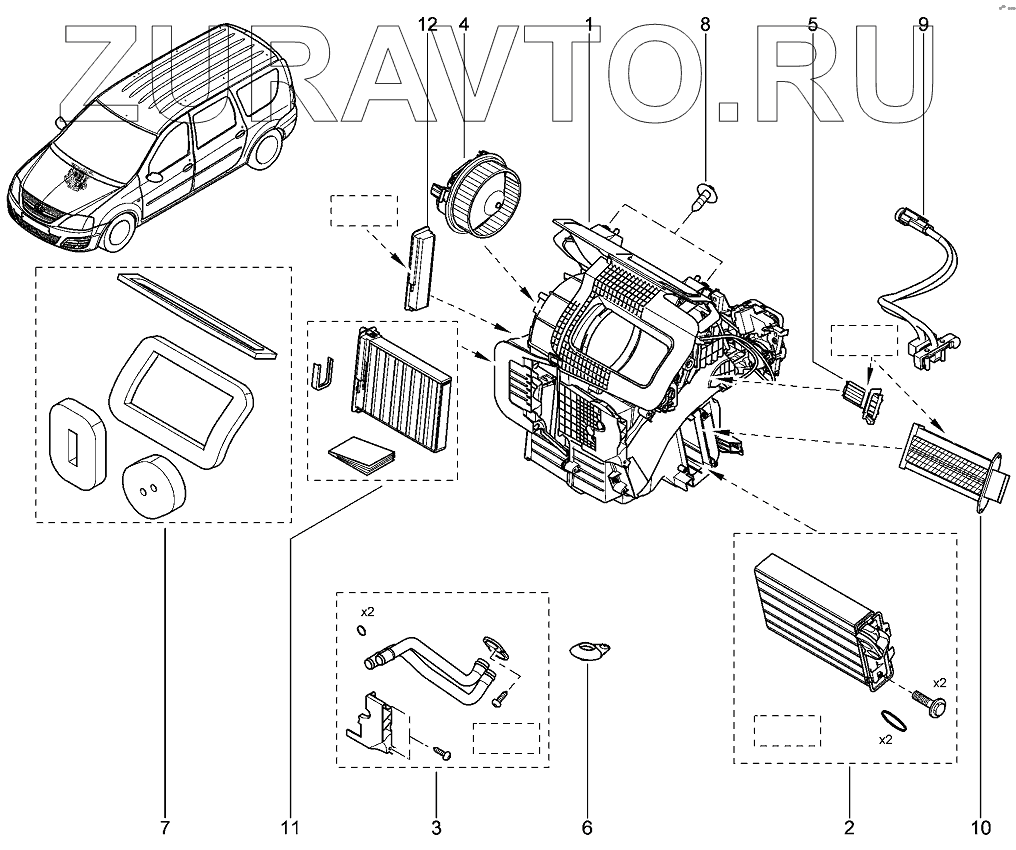 ZURAVTO.RU

12 4 1 8 5 9

x2

x2

x2

7 11 3 6 2 10