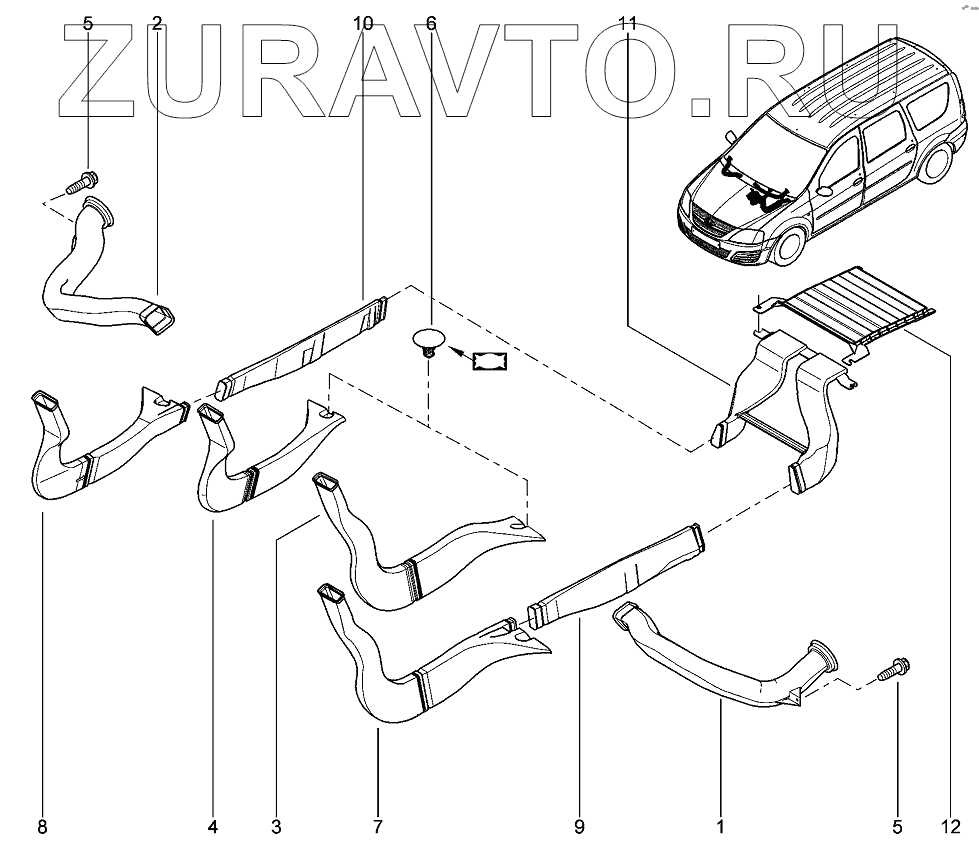 ZURAVTO.RU

5 2 10 6 11

8 4 3 7 9 1 5 12