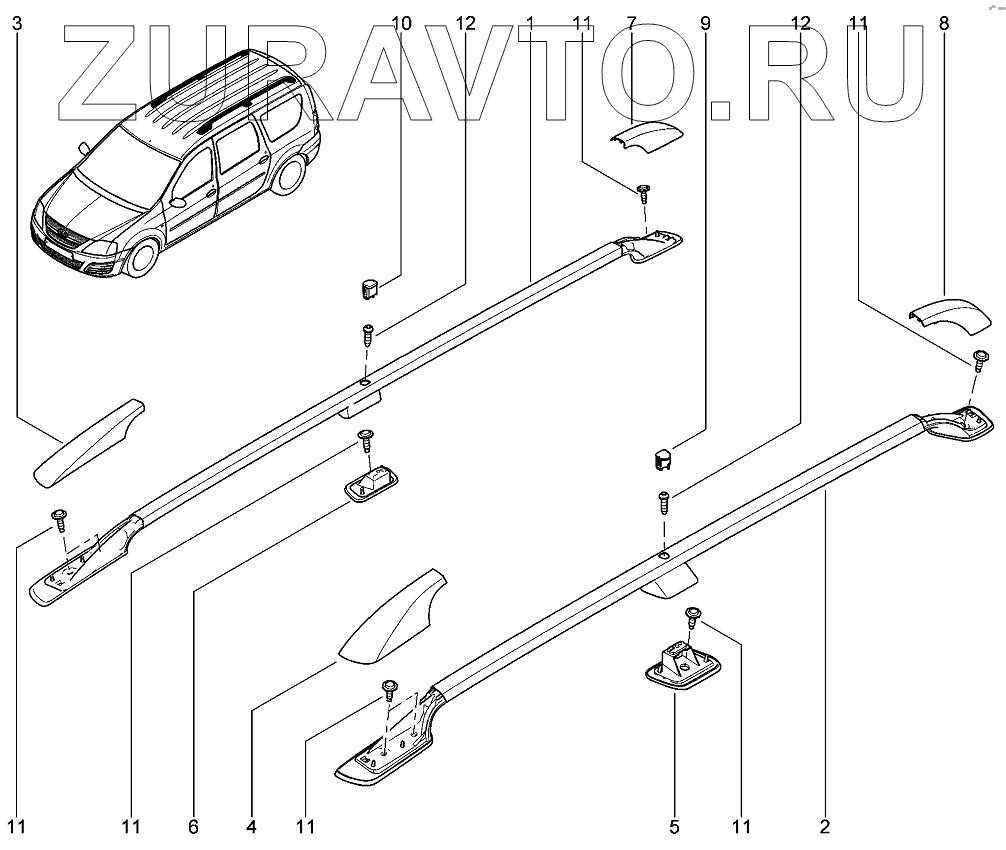 ZURAVTO.RU

3
10
12
1
11
7
9
12
11
8
11
11
6
4
11
5
11
2