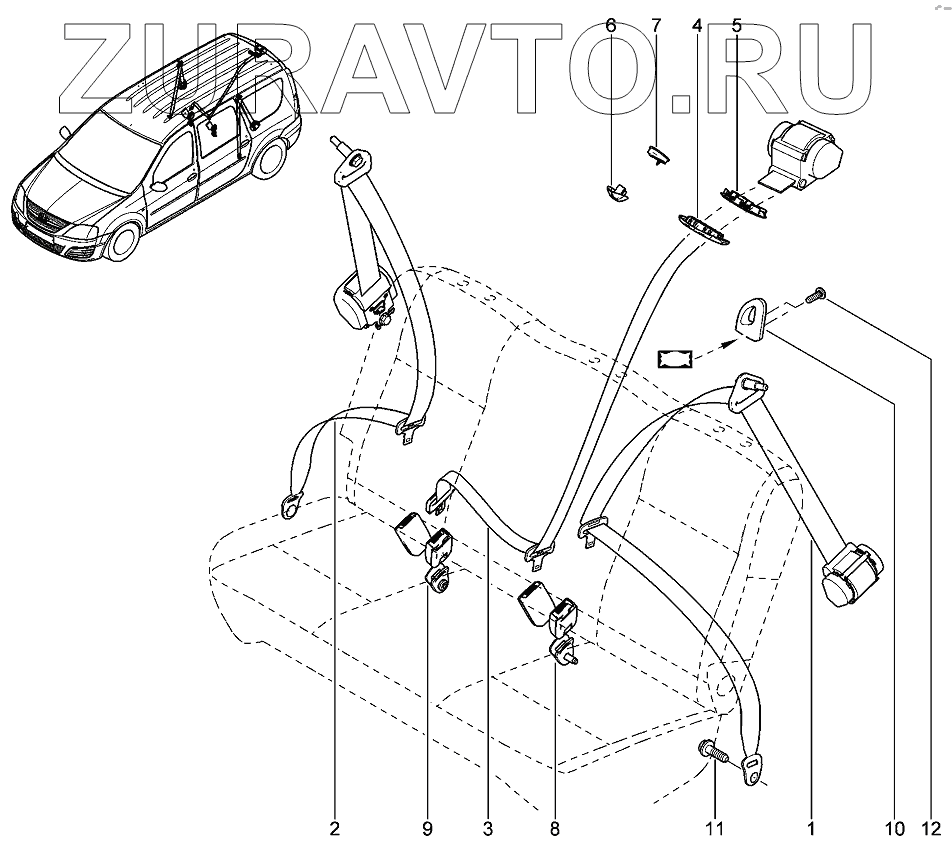 ZURAVTO.RU

6 7 4 5

2 9 3 8 11 1 10 12