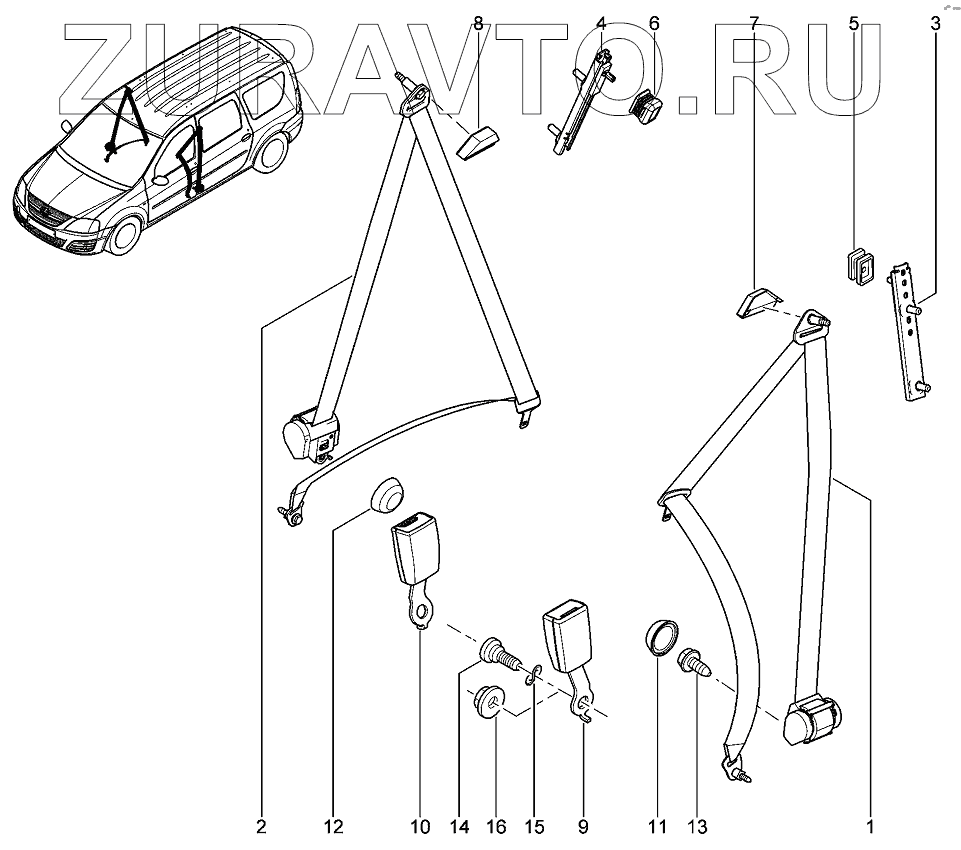 ZURAVTO.RU

8
4
6
7
5
3
2
12
10
14
16
15
9
11
13
1