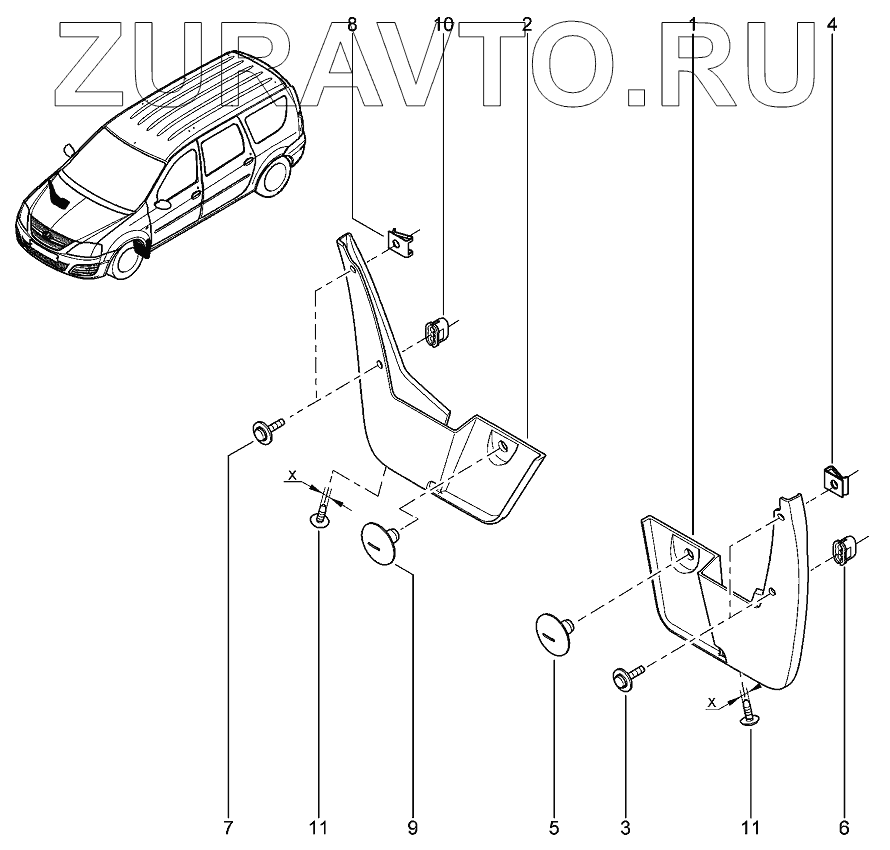 ZUPAVTO.RU
8
10
2
1
4
x
x
7
11
9
5
3
11
6