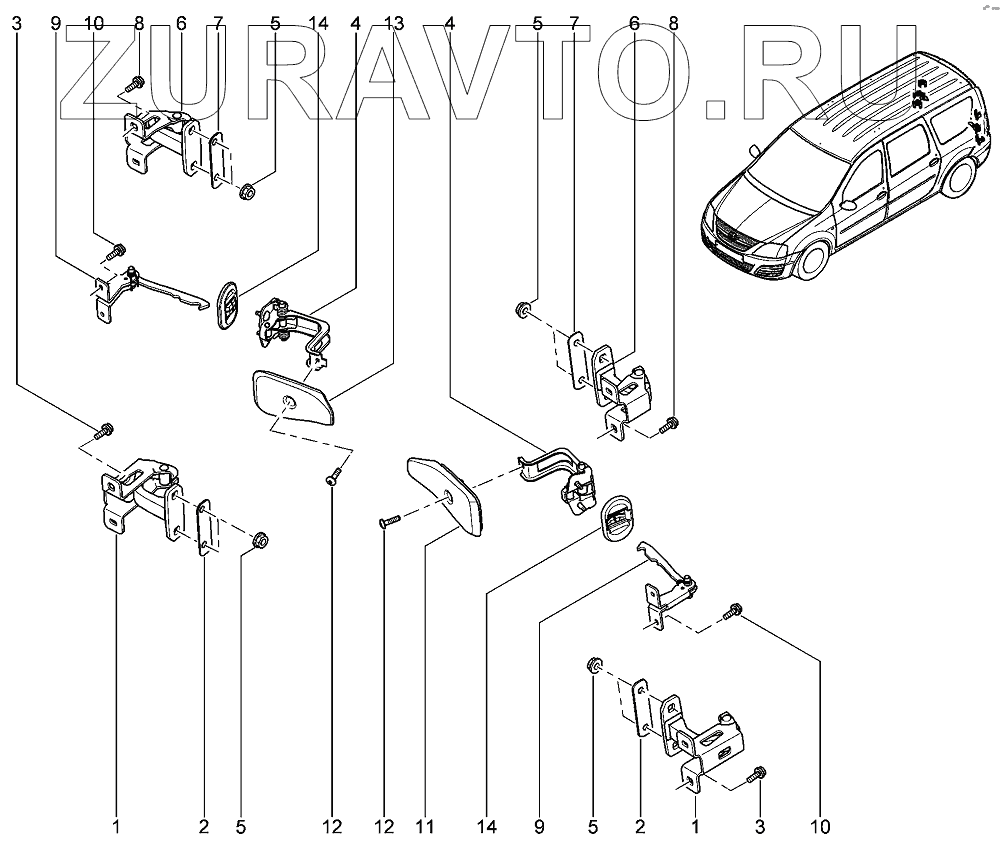 ZURAVTO.RU

3 9 10 8 6 7 5 14 4 13 4 5 7 6 8

1 2 5 12 12 11 14 9 5 2 1 3 10