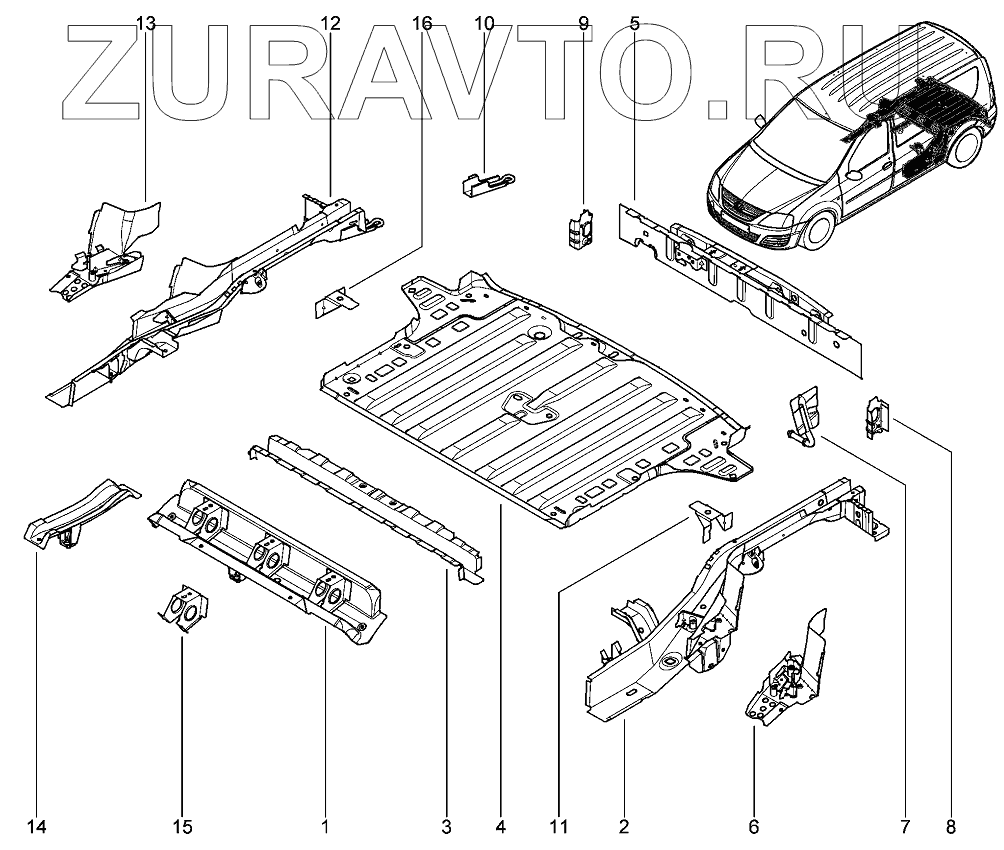 ZURAVTO.RU

13 12 16 10 9 5

14 15 1 3 4 11 2 6 7 8