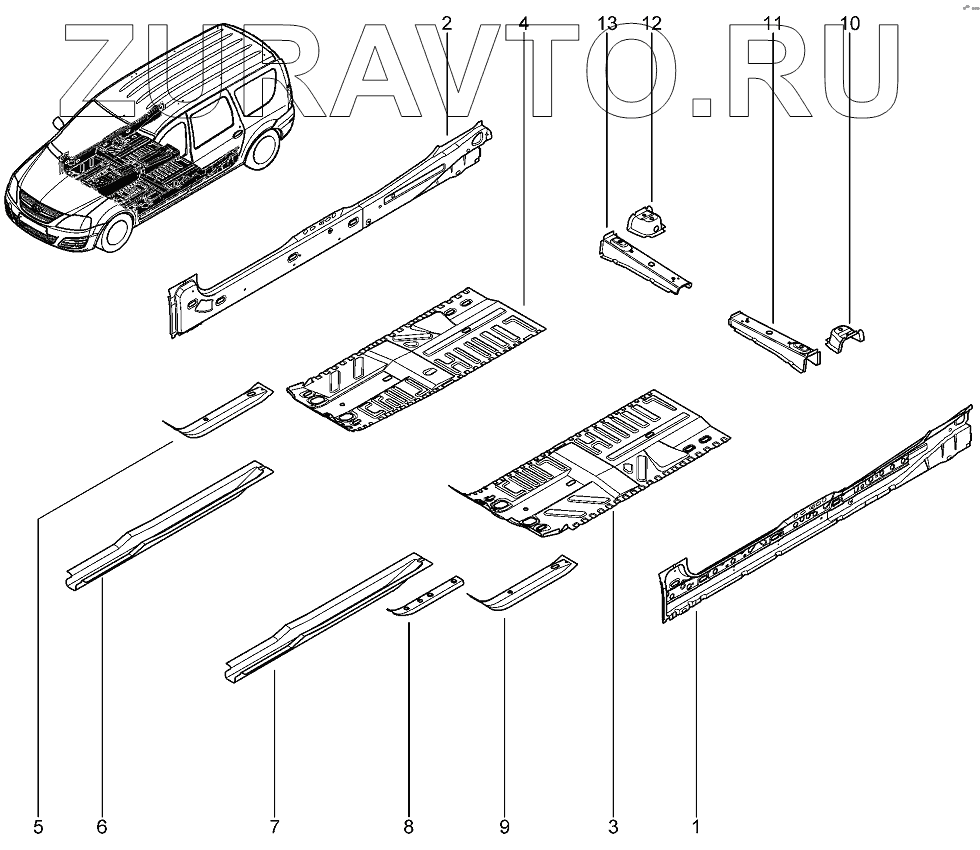 ZURAVTO.RU

2
4
13
12
11
10
5
6
7
8
9
3
1